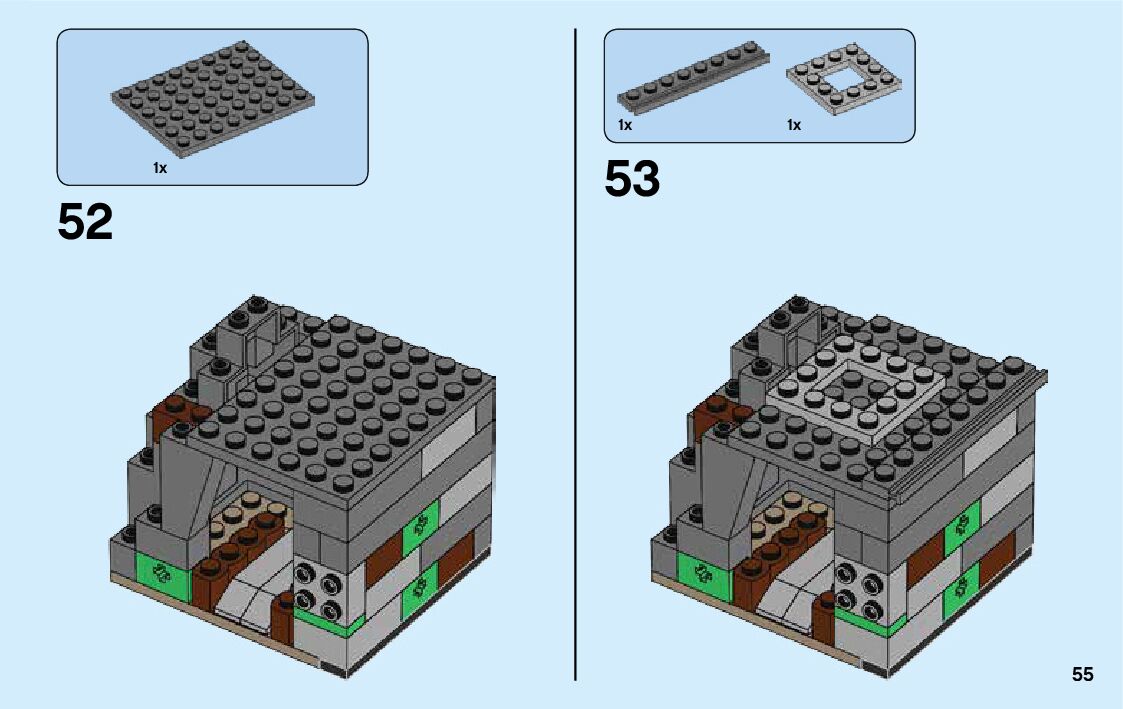 1x

52

1x

1x

53

55