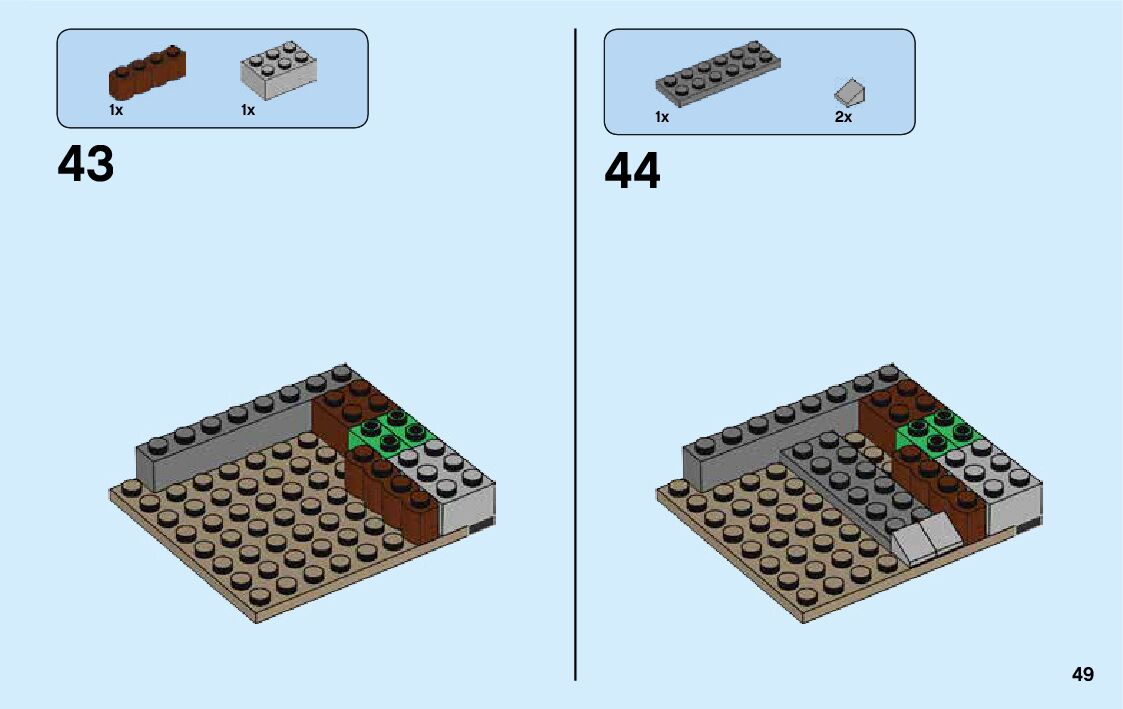 1x 1x

43

1x 2x

44

49