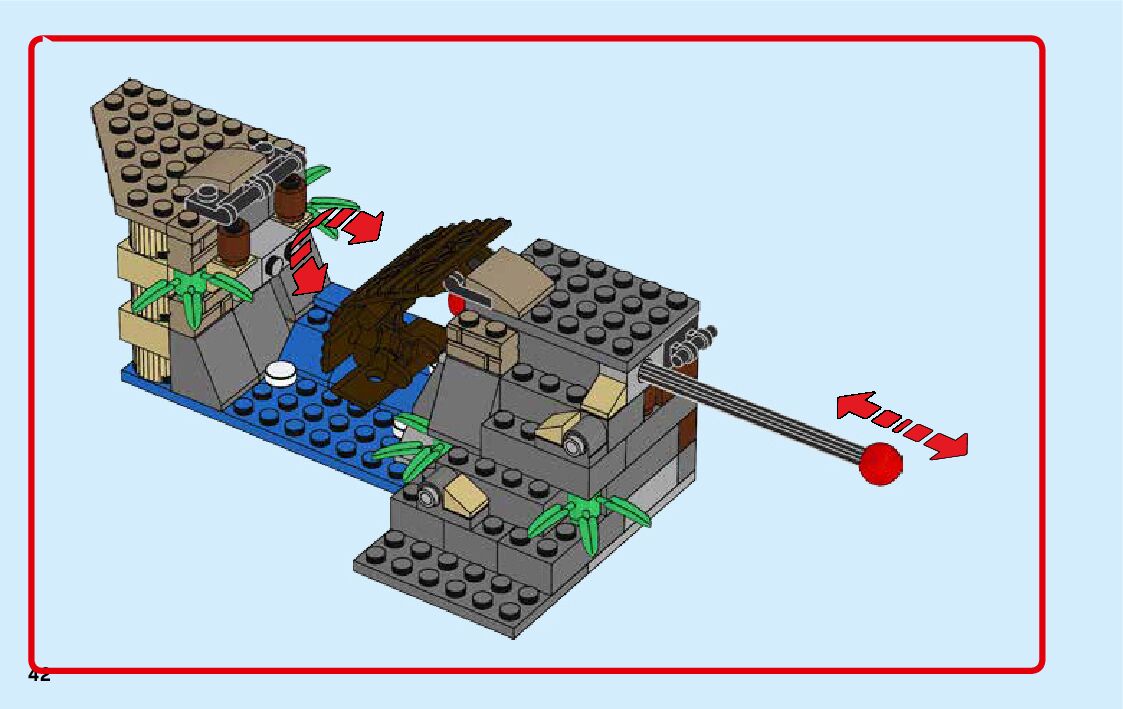 42