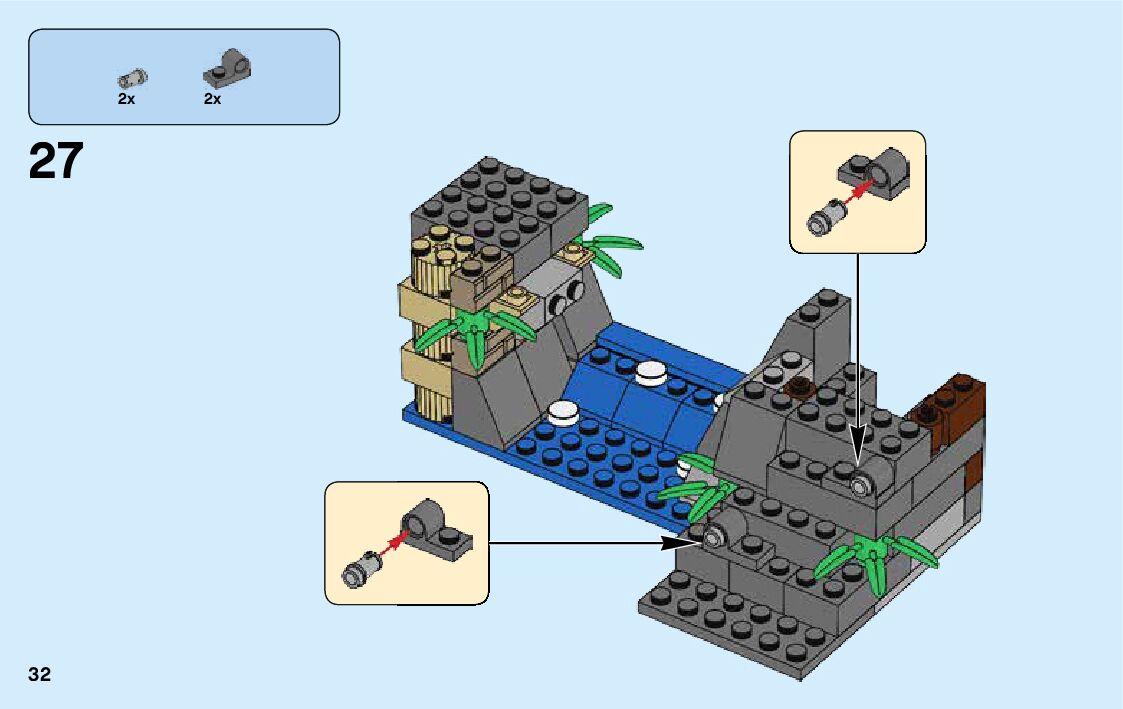 2x 2x

27

32