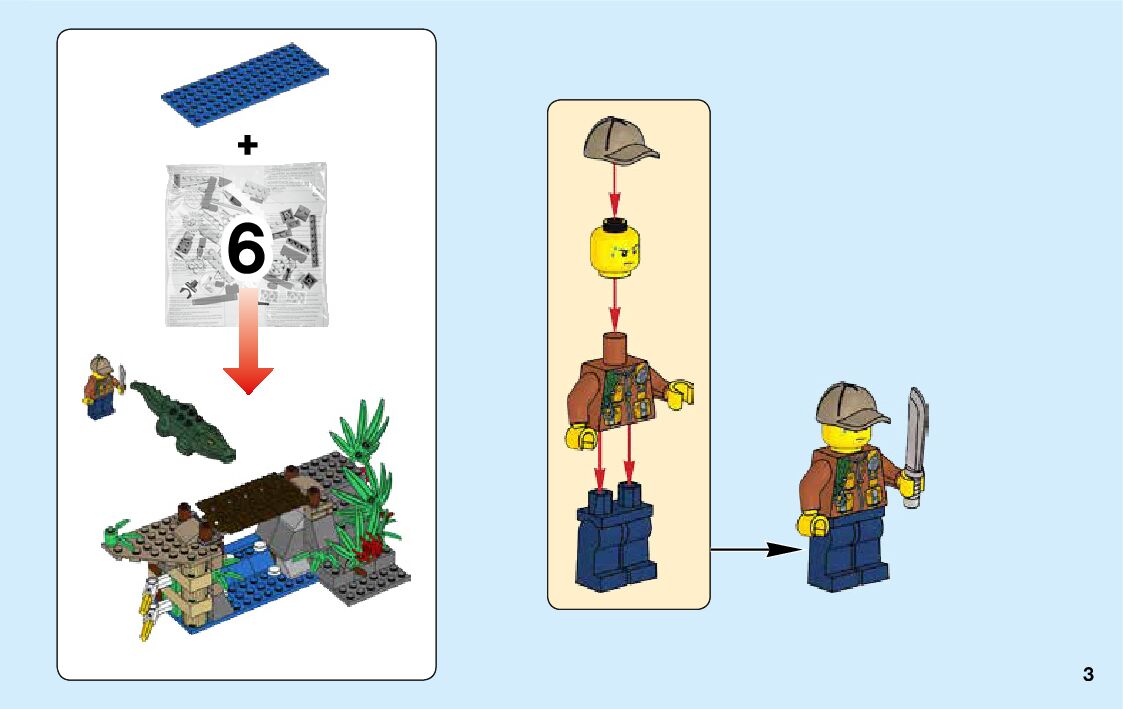 +
6
3