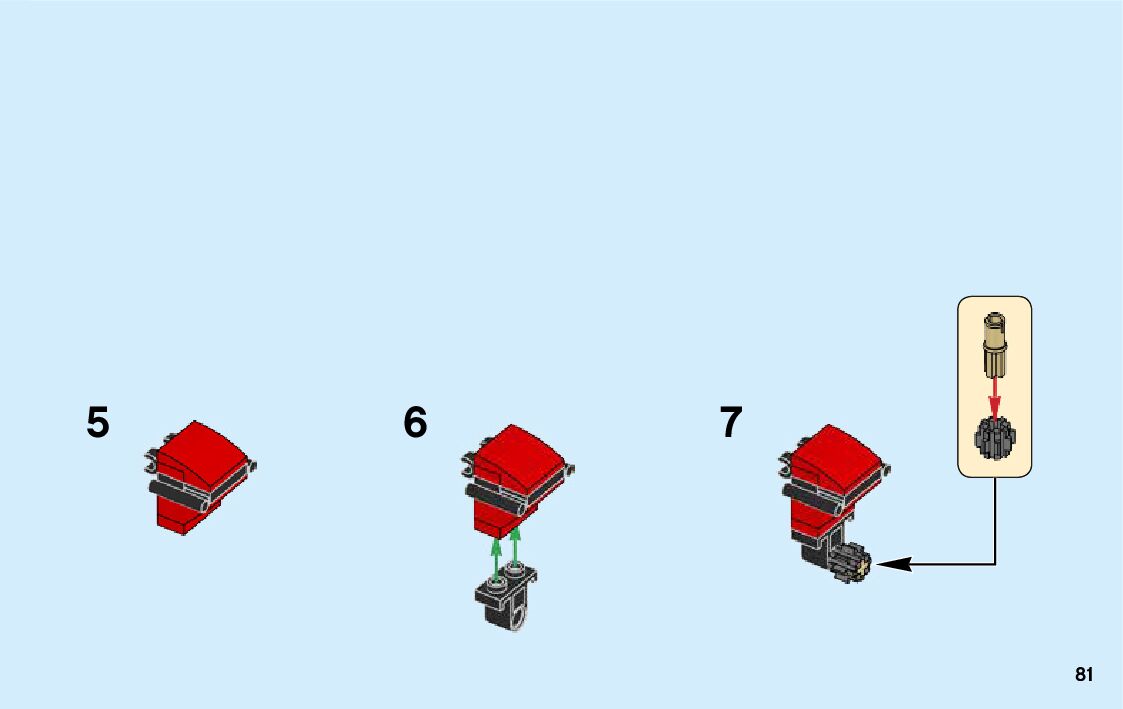 5

6

7

81