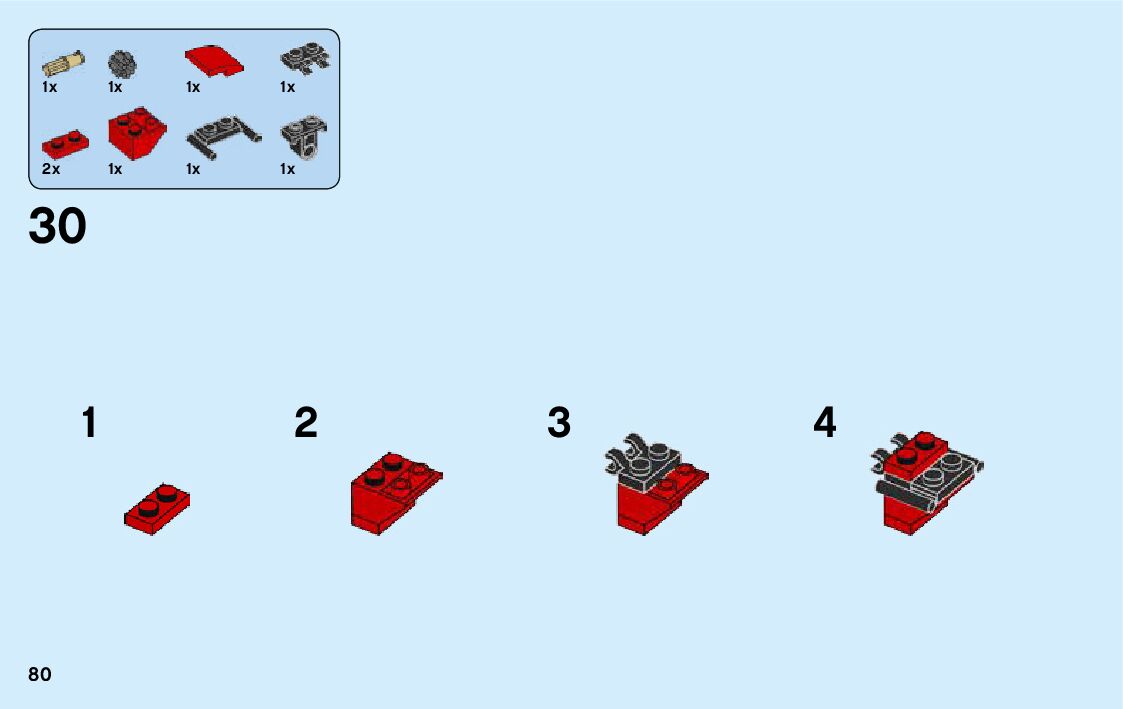 1x 1x 1x 1x

2x 1x 1x 1x

30

1

2

3

4

80