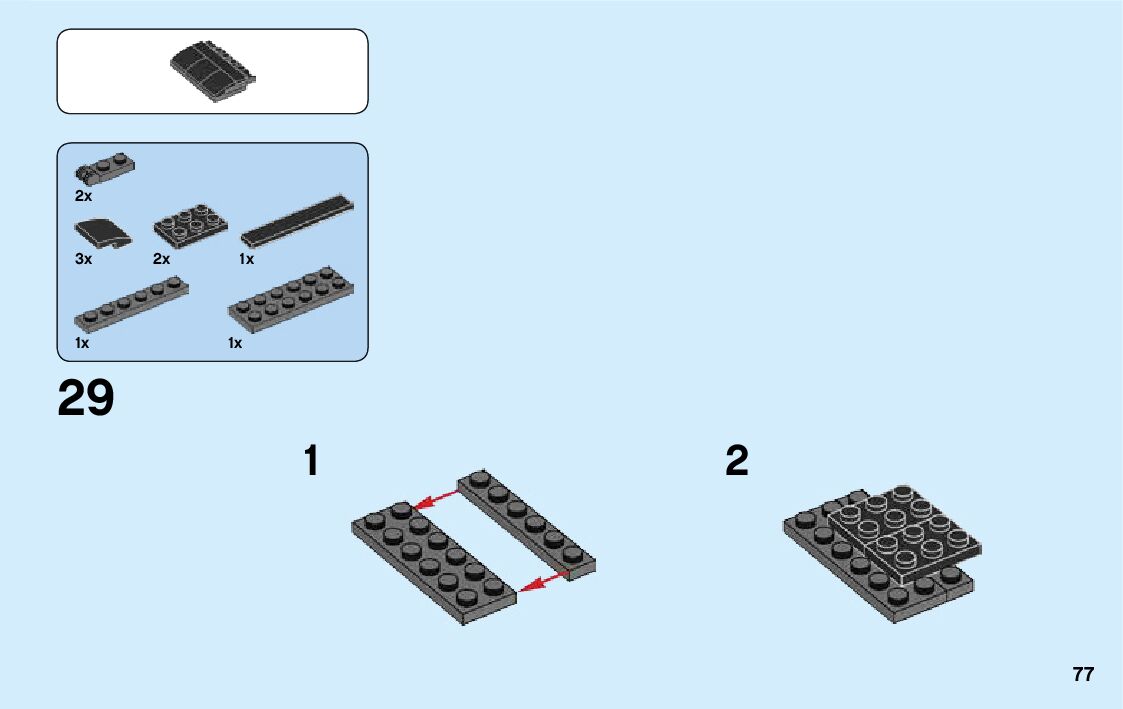 2x

3x

2x

1x

1x

1x

29

1

2

77