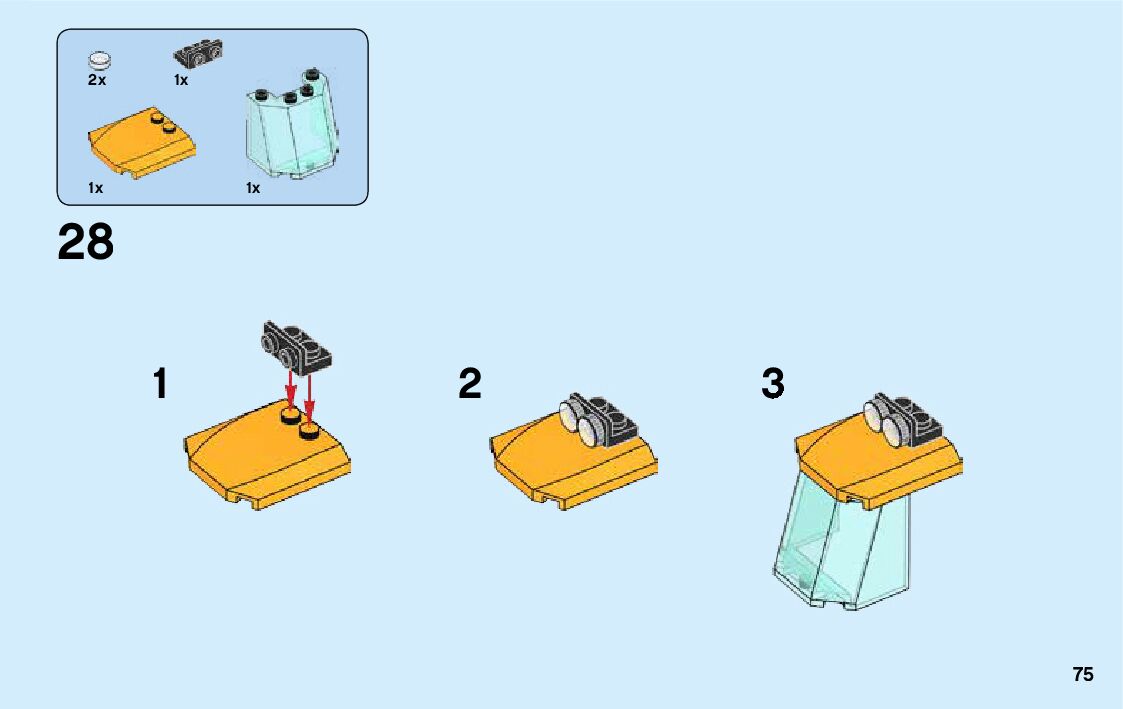 2x
1x
1x
1x

28

1

2

3

75