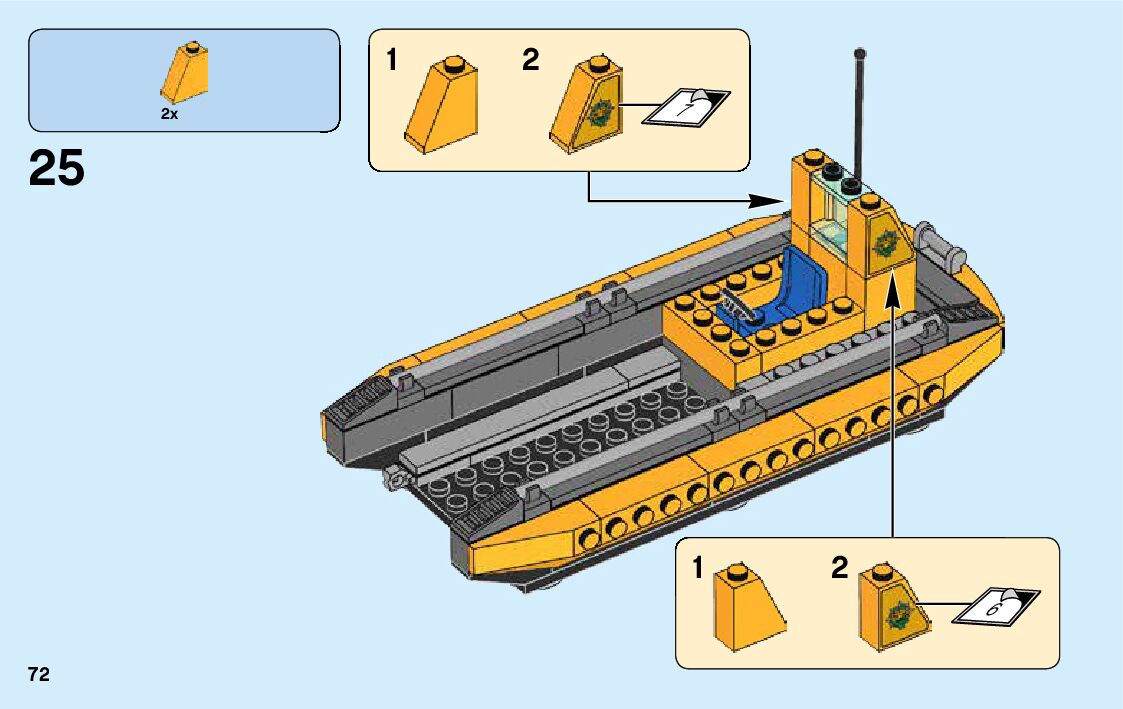 2x

25

1 2

7

1 2

6

72