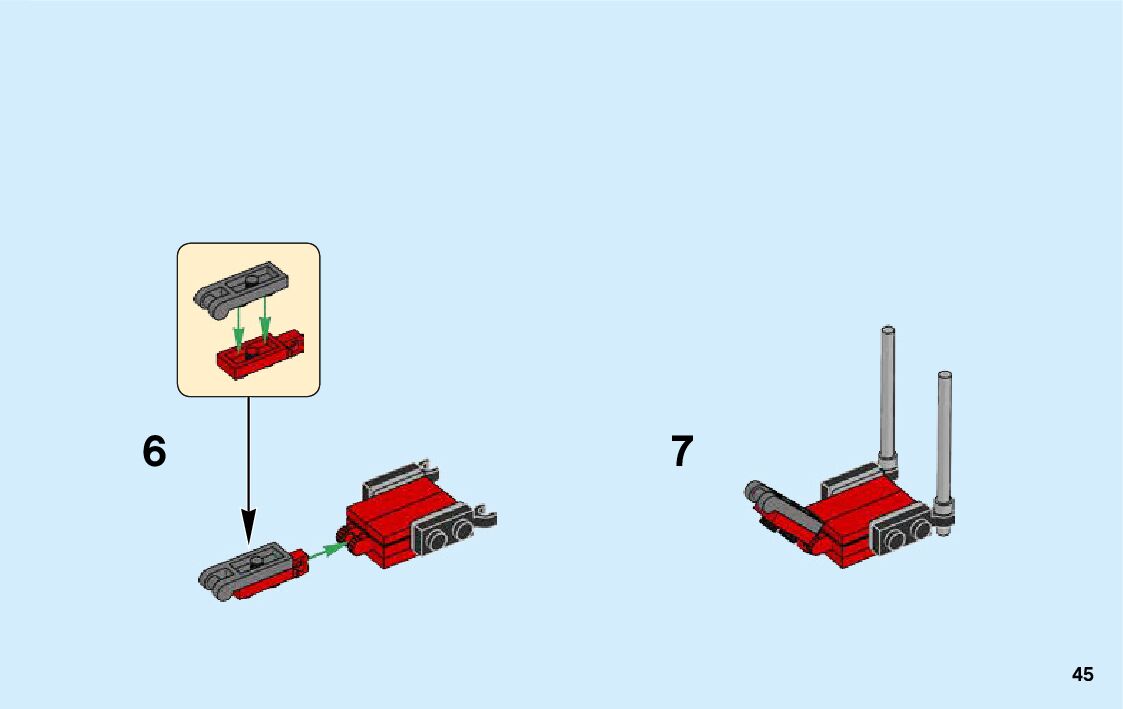 6

7

45