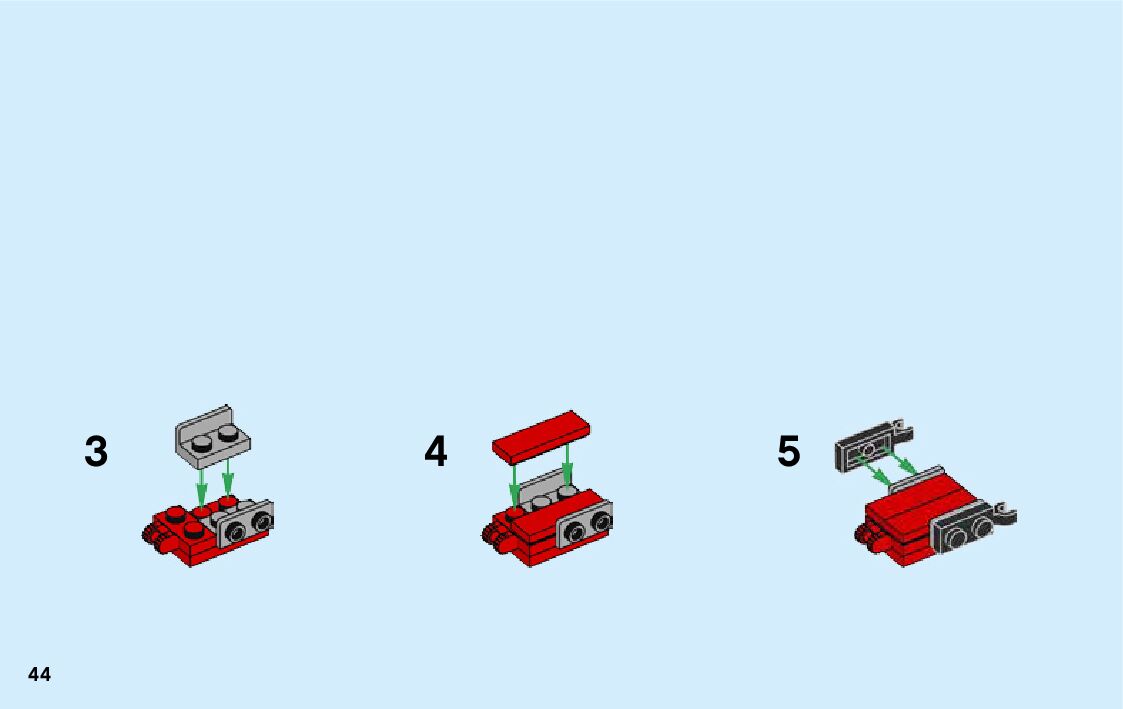 3

4

5

44