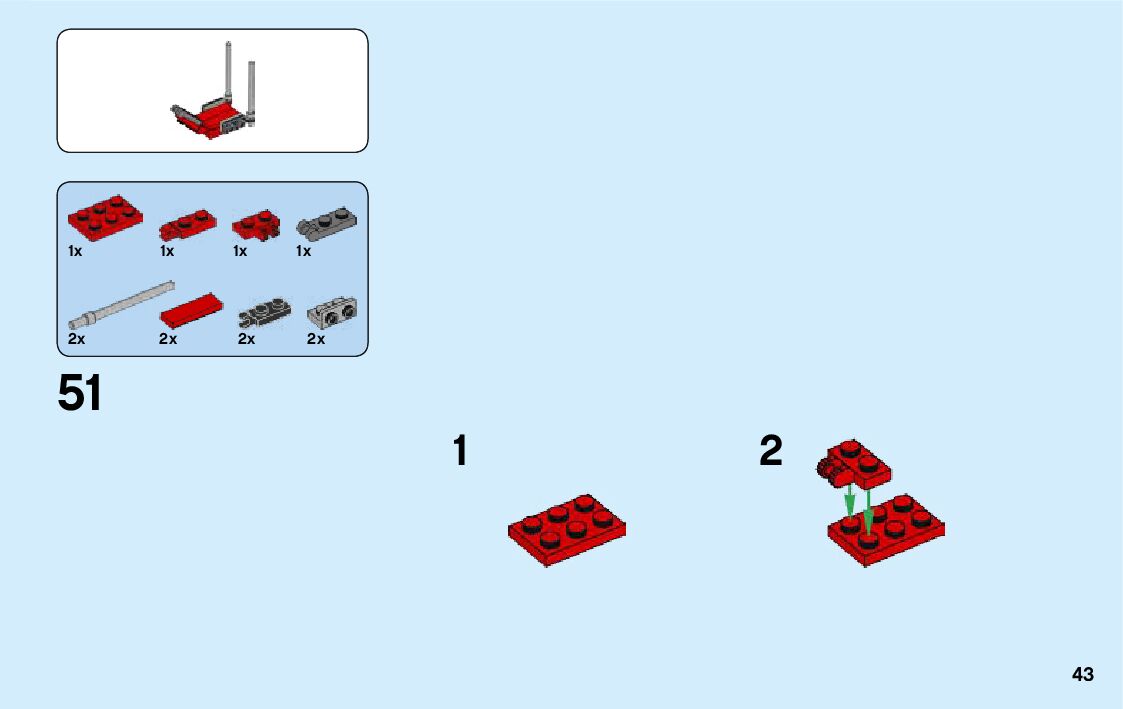 1x 1x 1x 1x

2x 2x 2x 2x

51

1

2

43