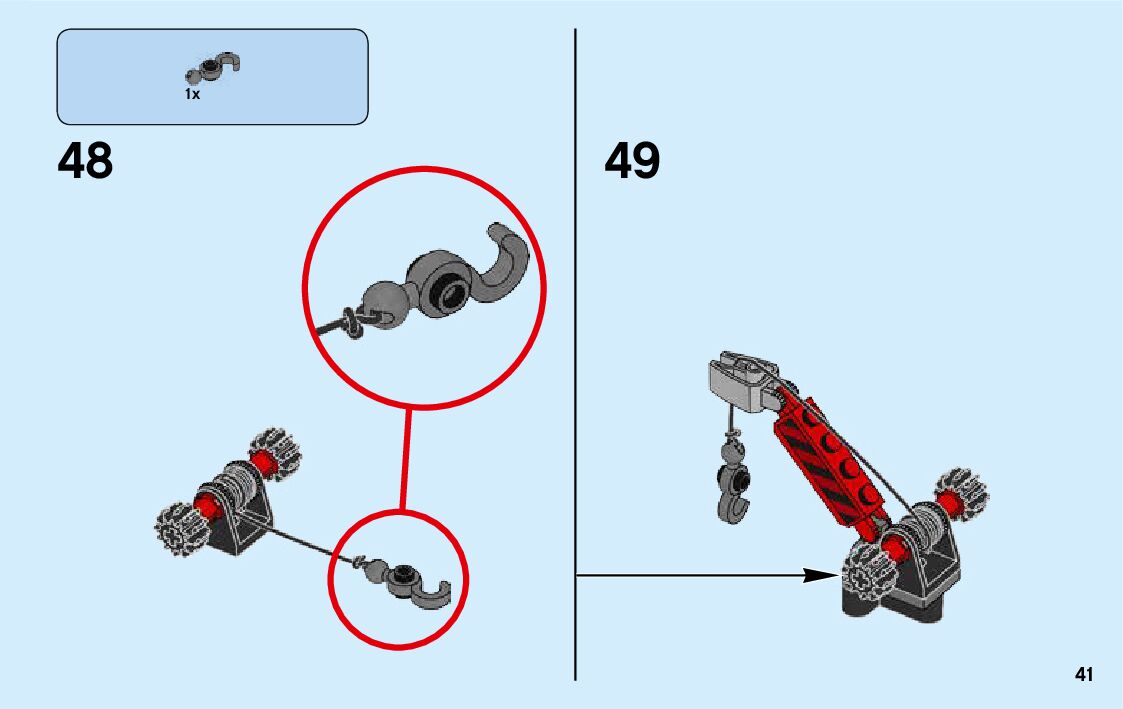 1x

48

49

41