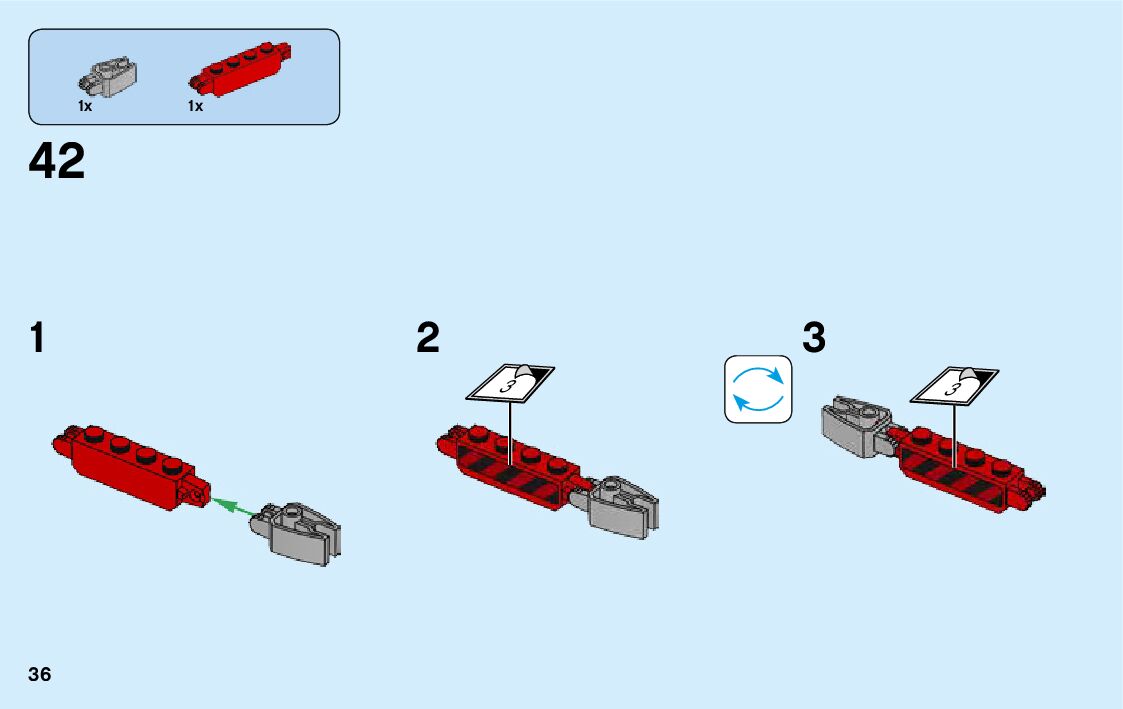 1x 1x

42

1

2

3

3

3

36