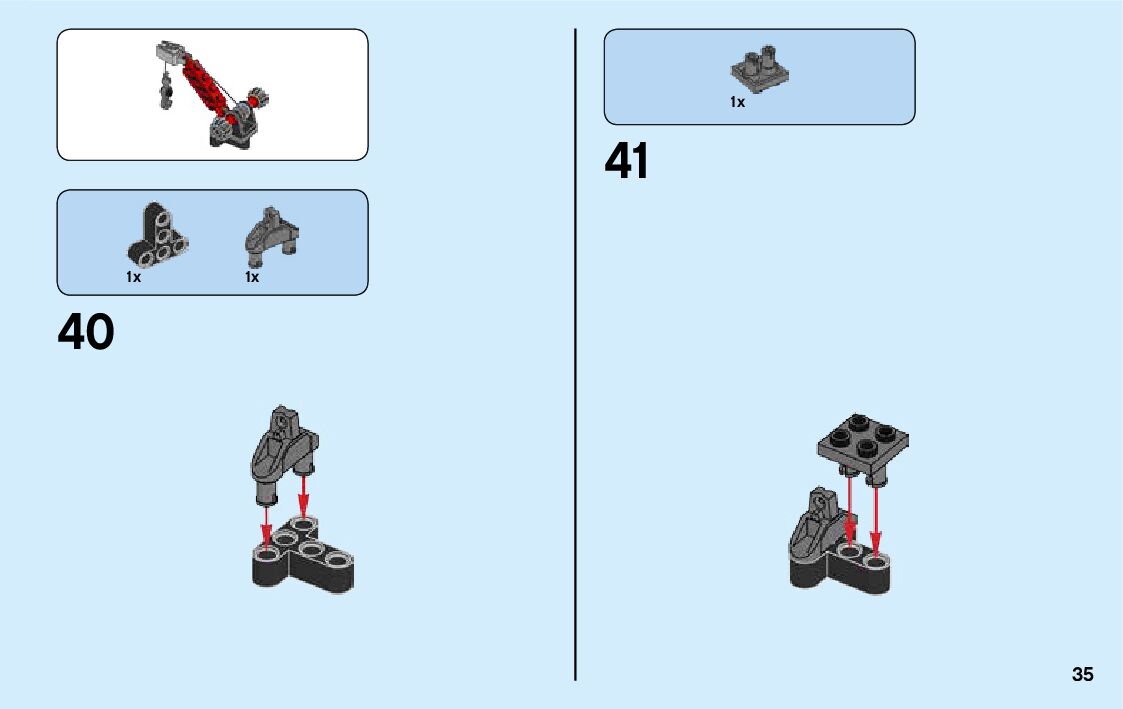 1x 1x

40

1x

41

35