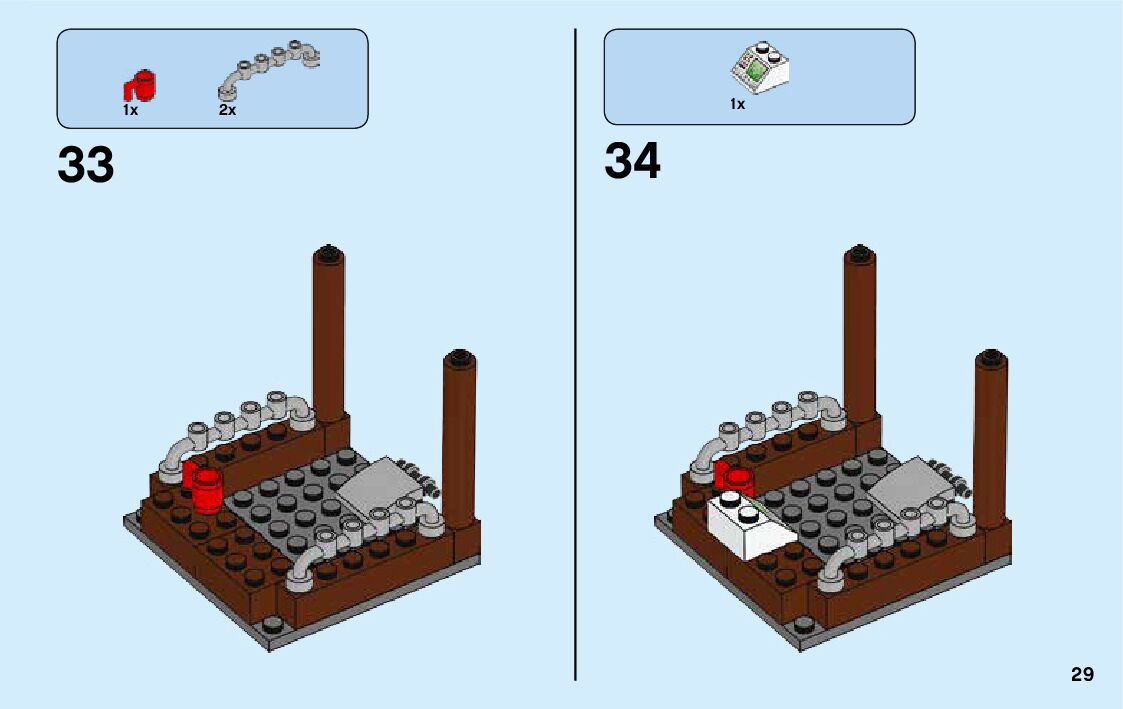 1x 2x

33

1x

34

29