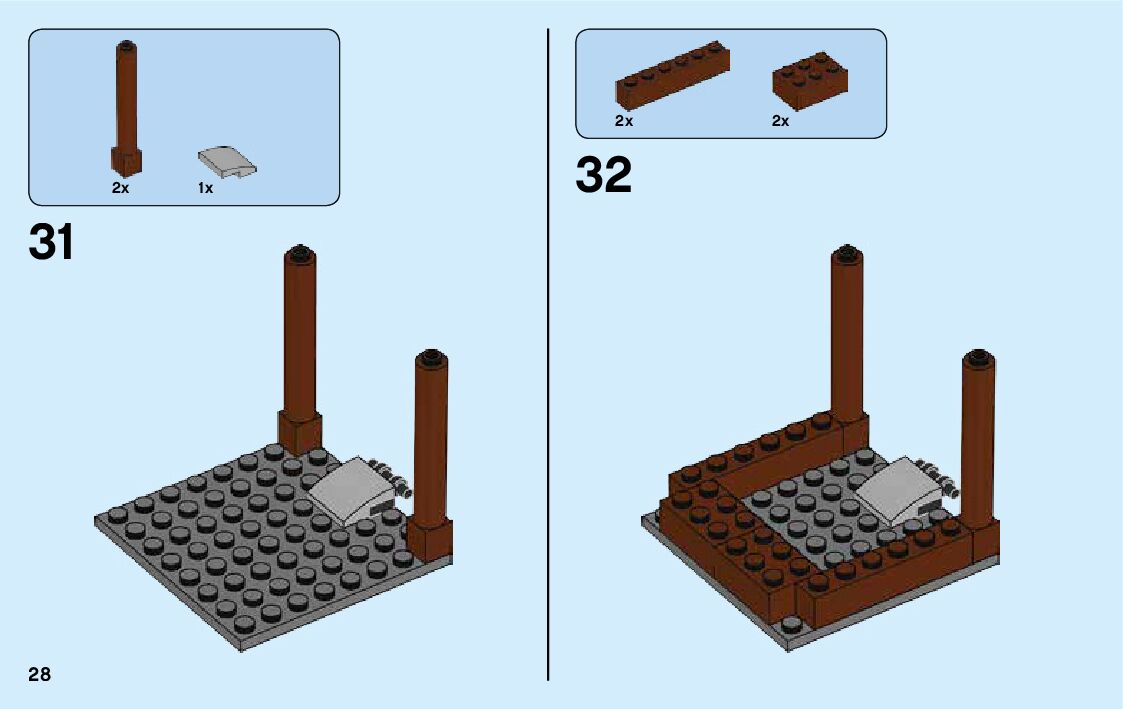 2x 1x

31

2x 2x

32

28