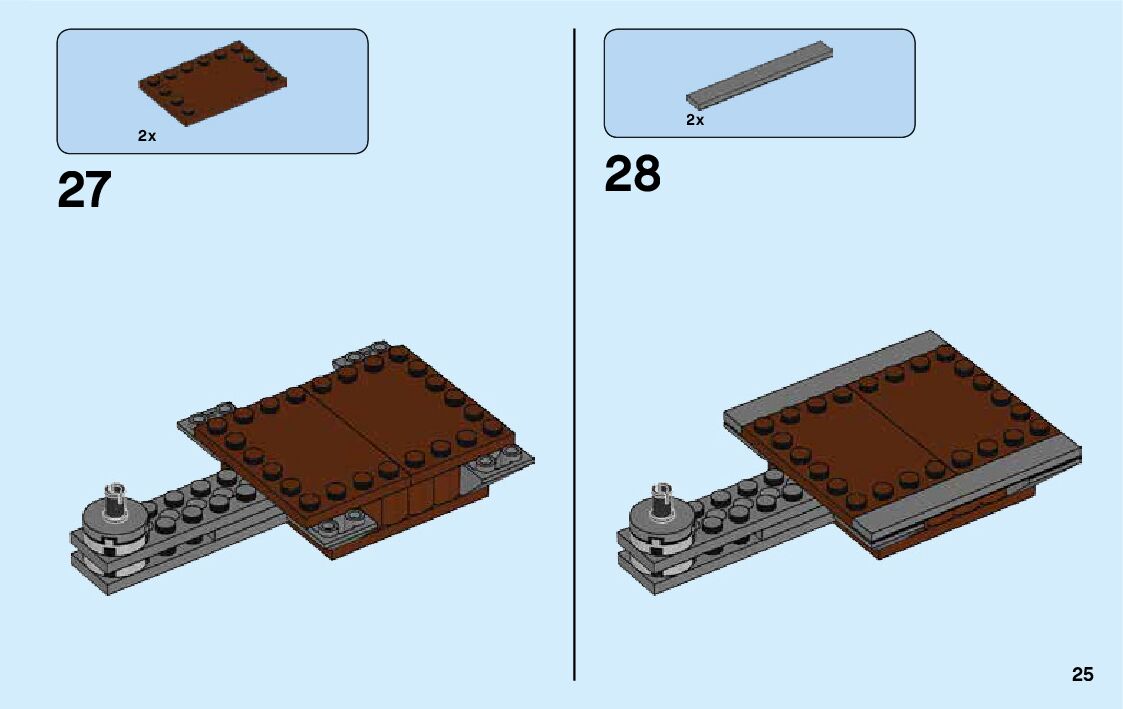 2x

27

2x

28

25