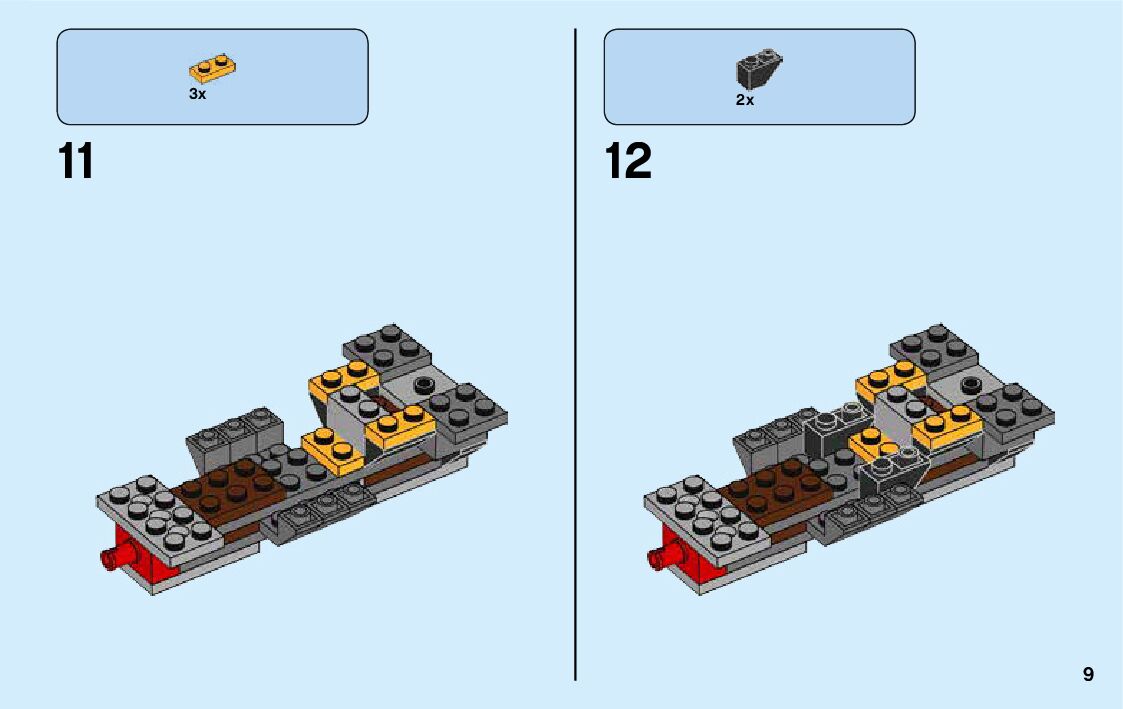 3x

11

2x

12

9