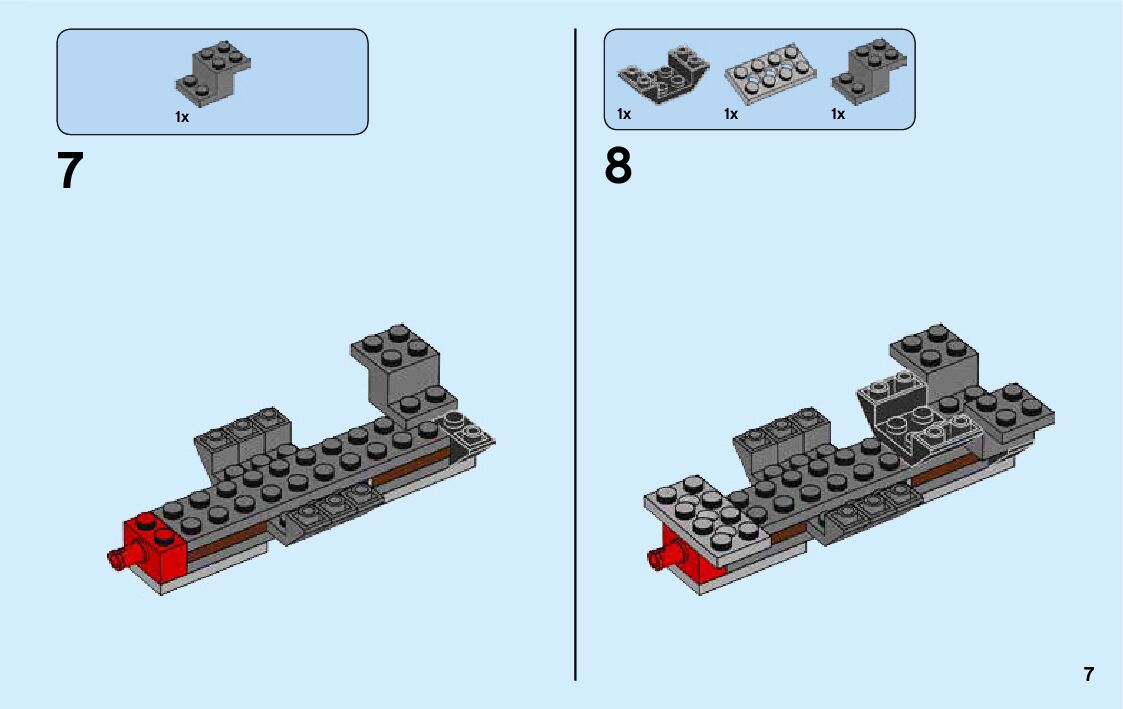 1x

7

1x 1x 1x

8

7