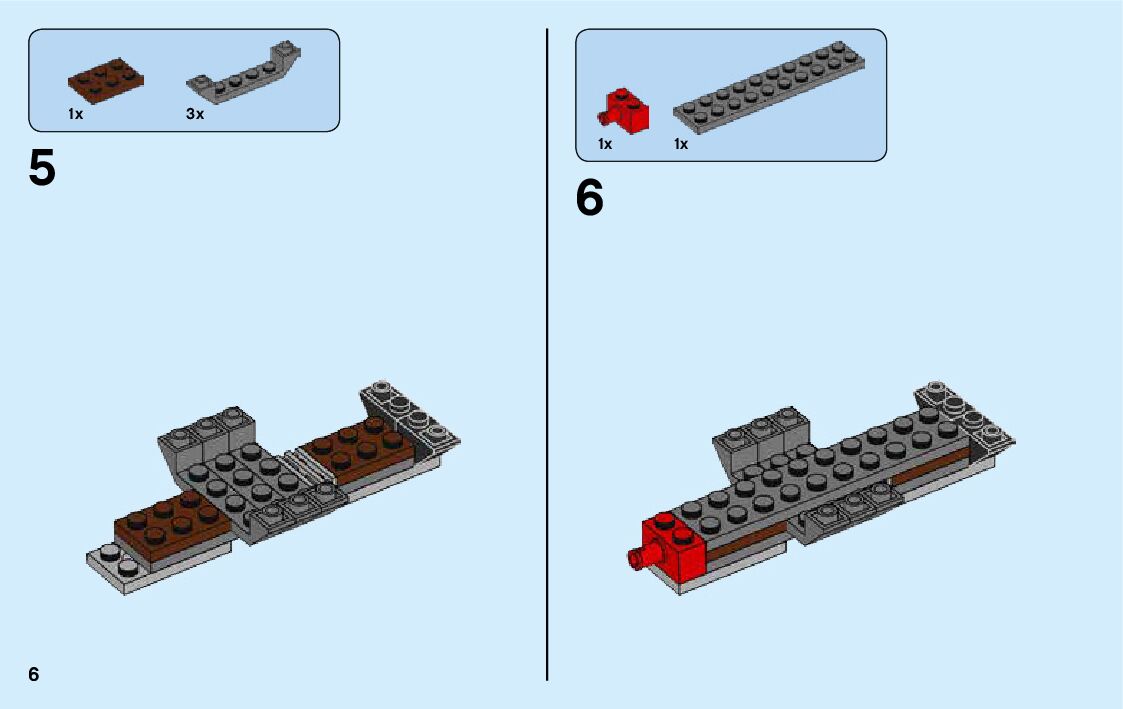 1x 3x

5

1x 1x

6

6