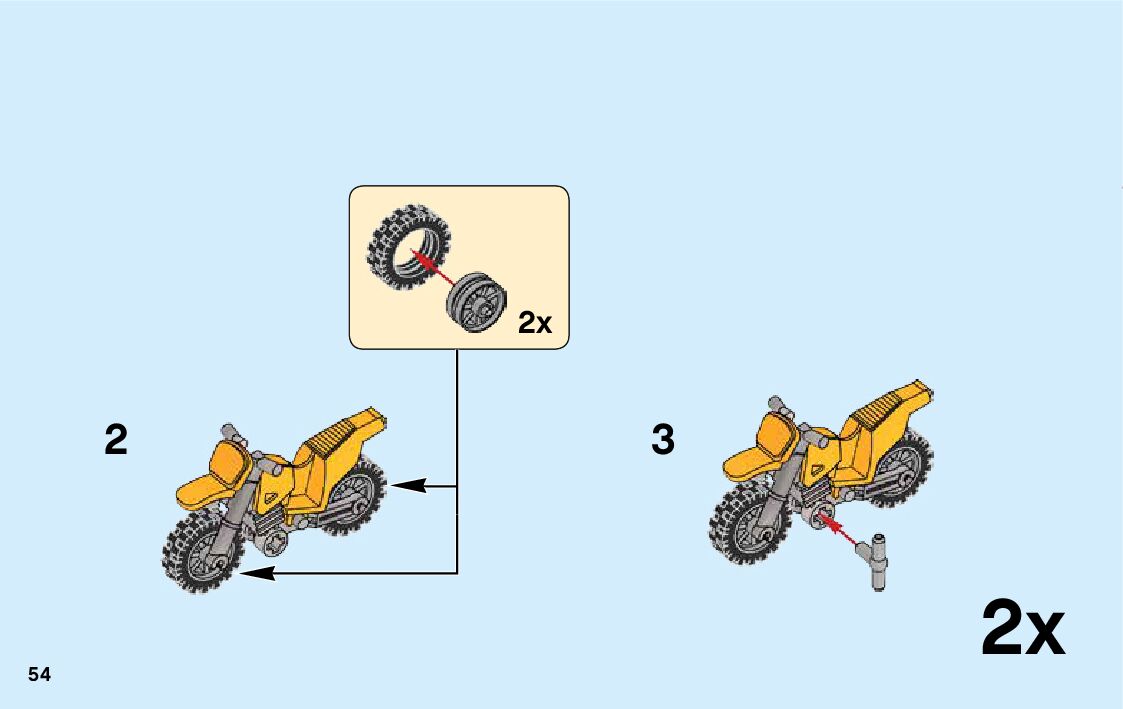 2x

2

3

2x

54