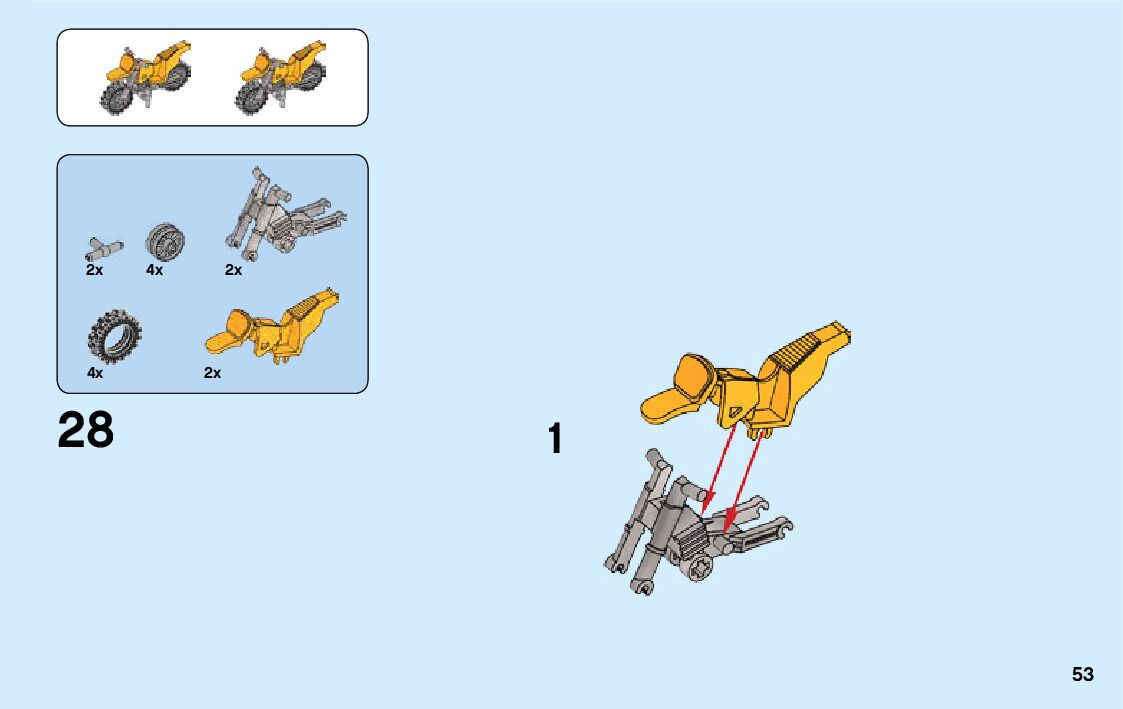 2x 4x 2x

4x 2x

28

1

53