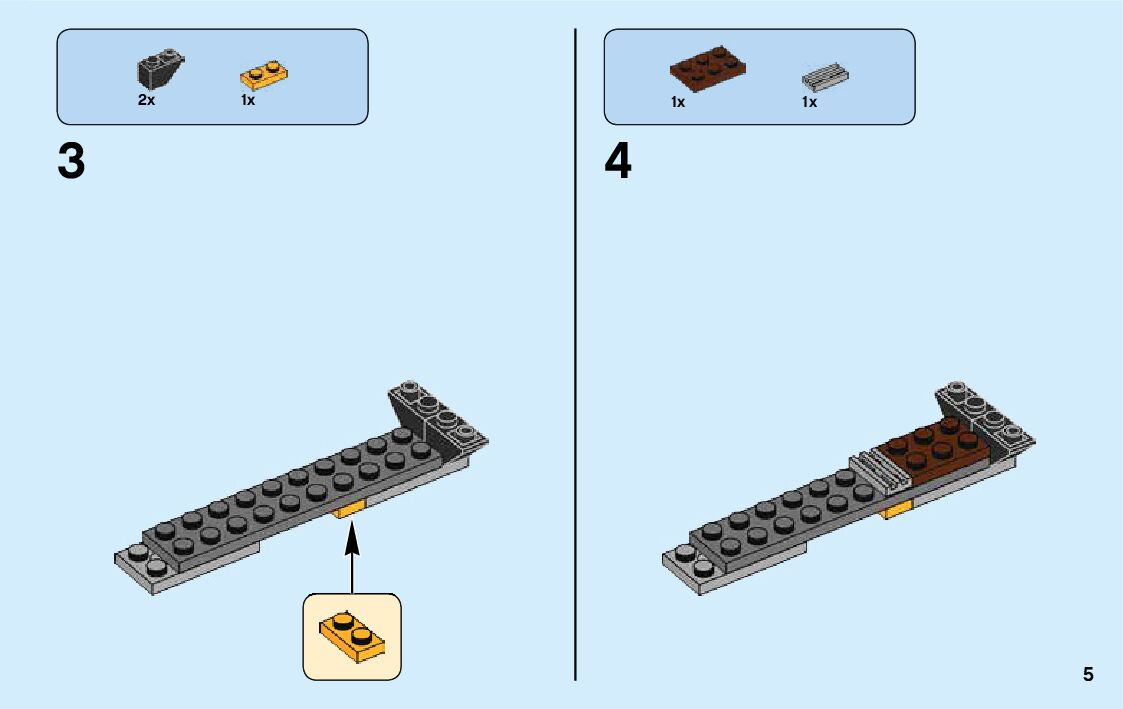 2x 1x

3

1x 1x

4

5