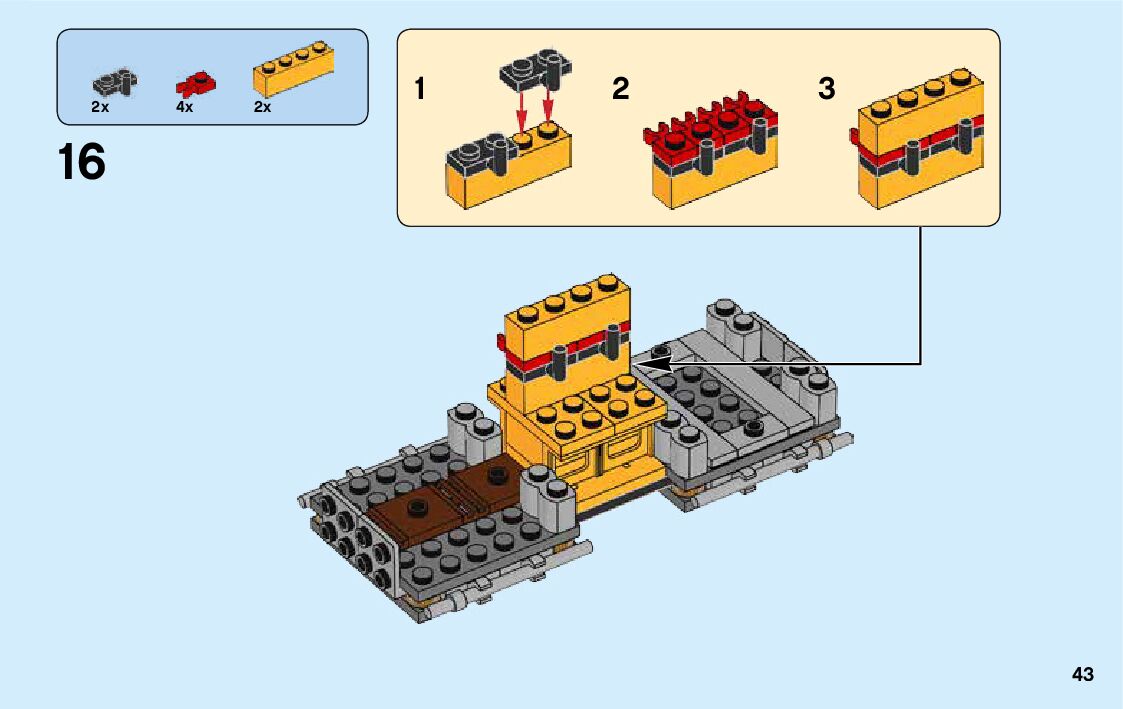 2x 4x 2x

16

1

2

3

43