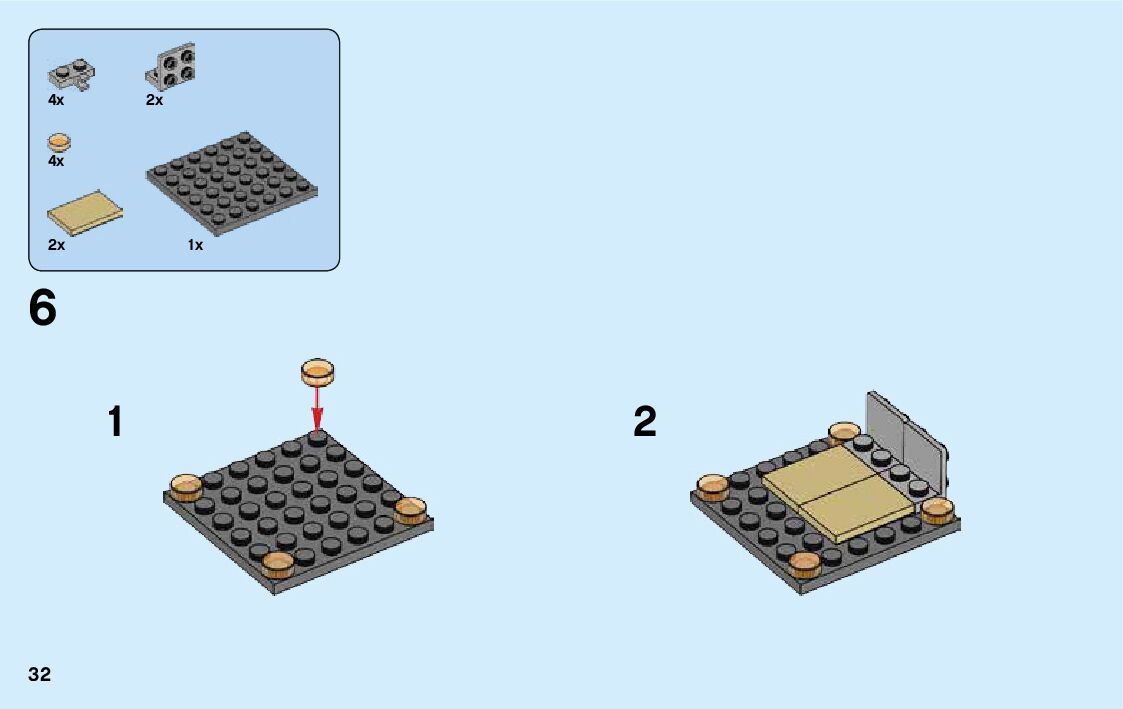 4x
2x
4x
2x
1x

6

1

2

32