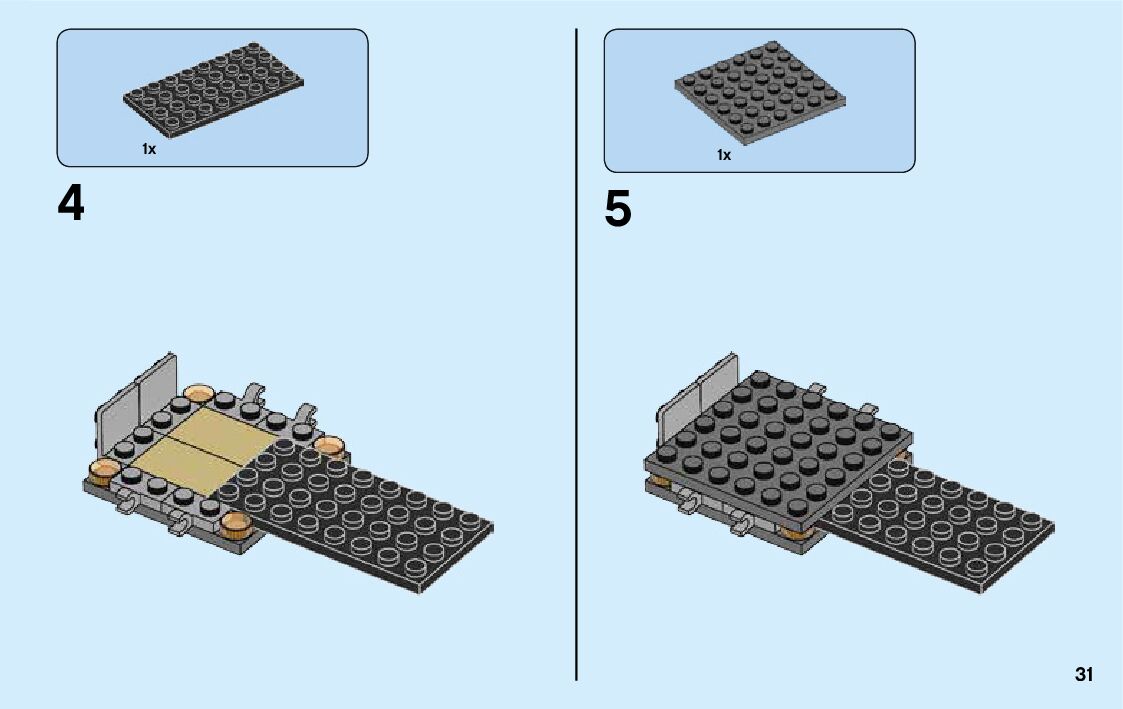 1x

4

1x

5

31