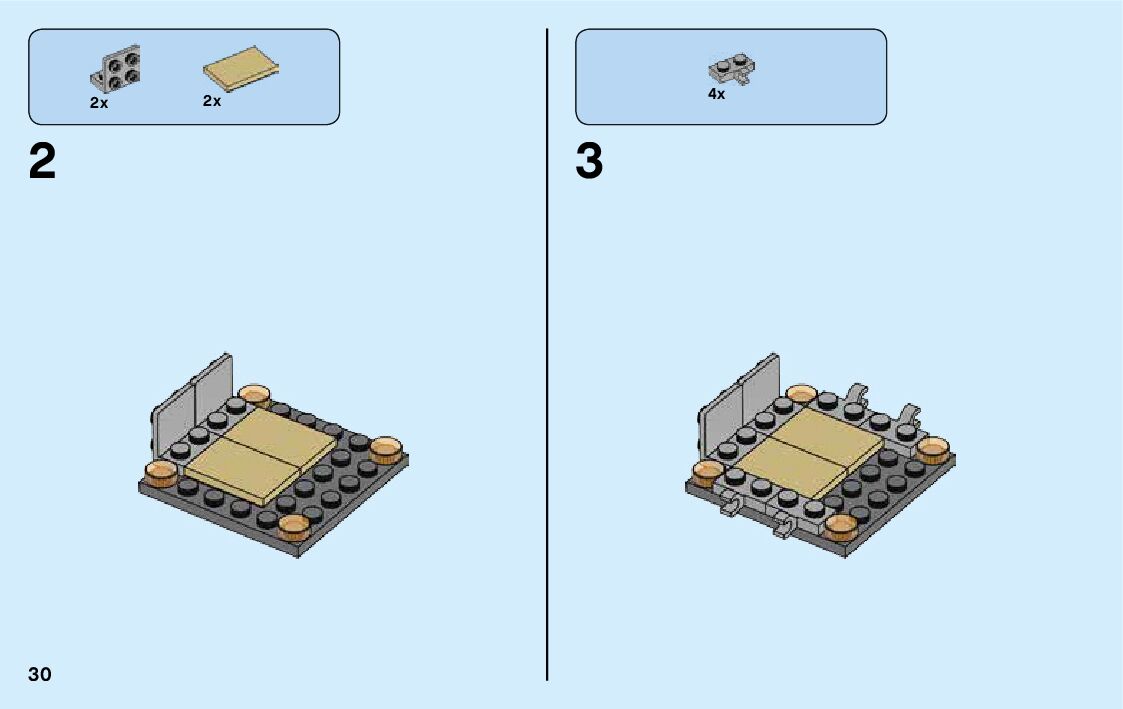 2x 2x

2

4x

3

30