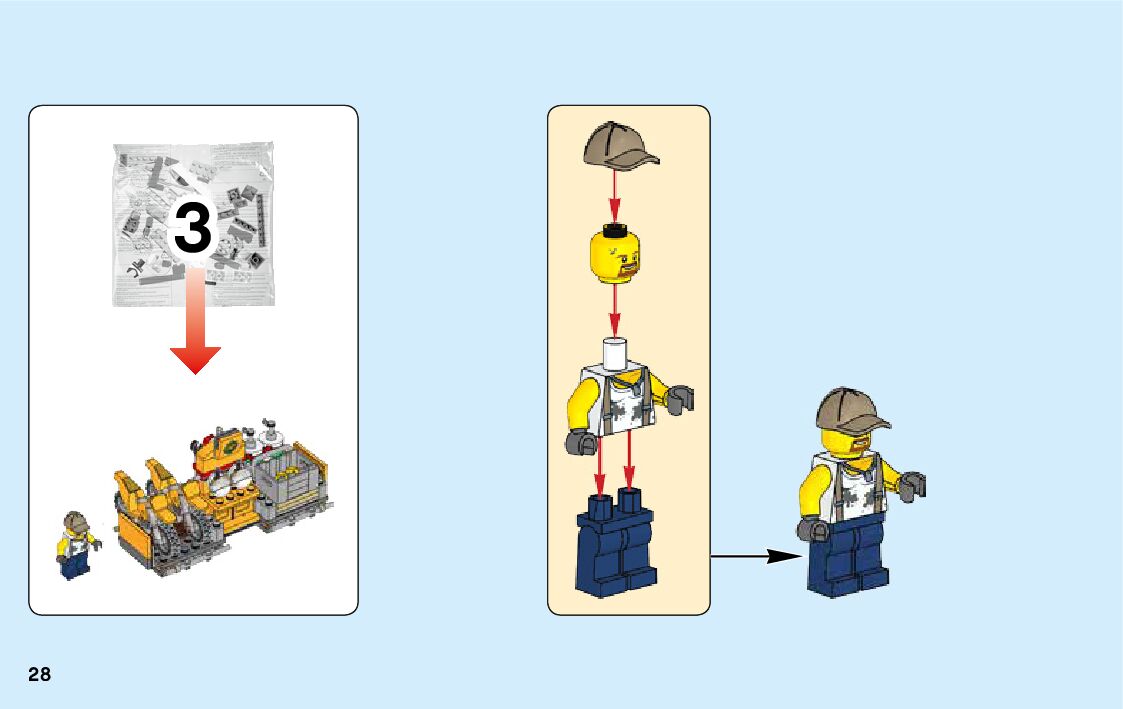 3

28