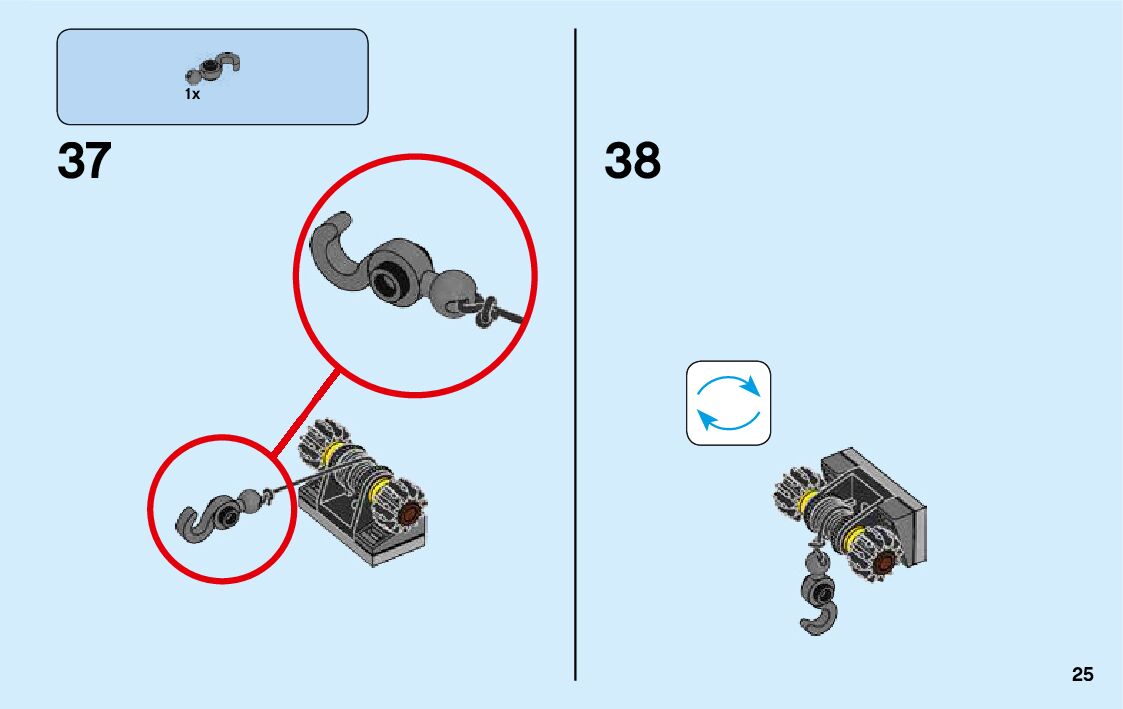 1x

37

38

25