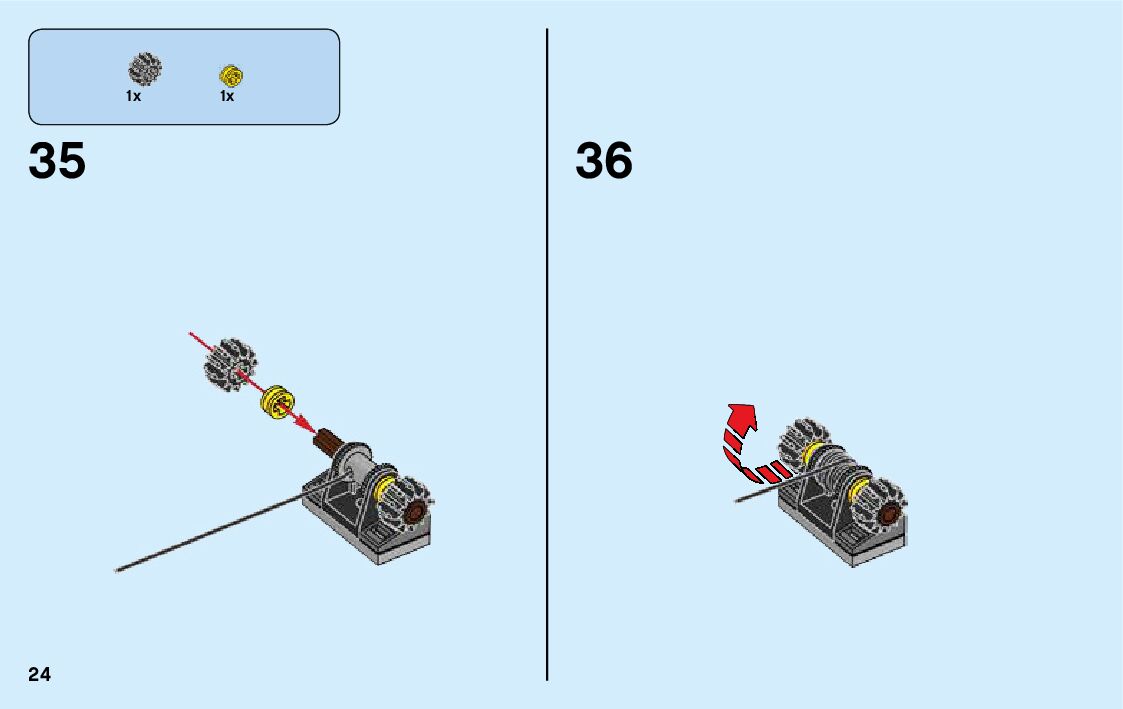 1x 1x

35

36

24