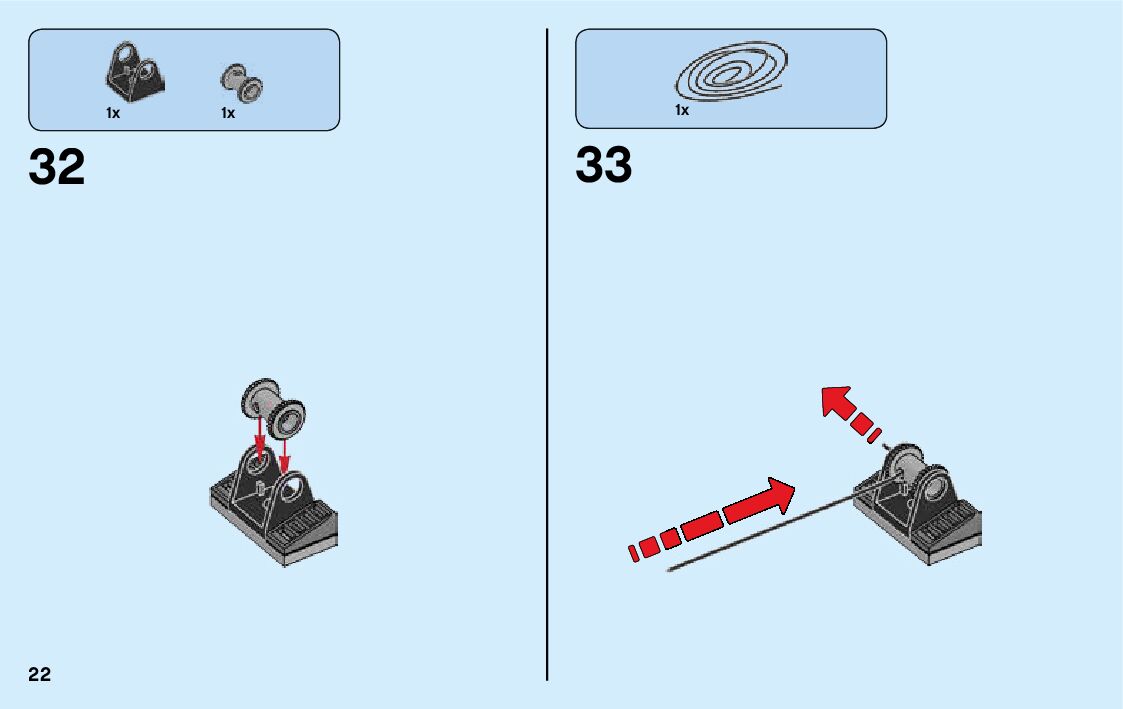 1x 1x

32

1x

33

22