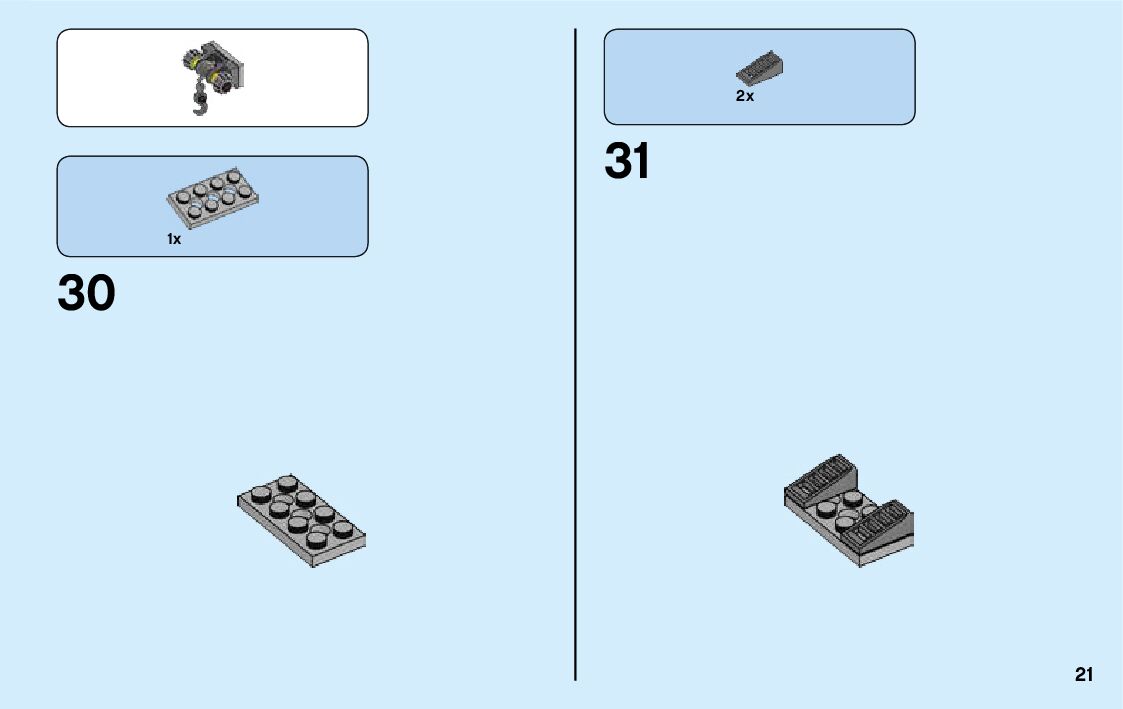 1x

30

2x

31

21