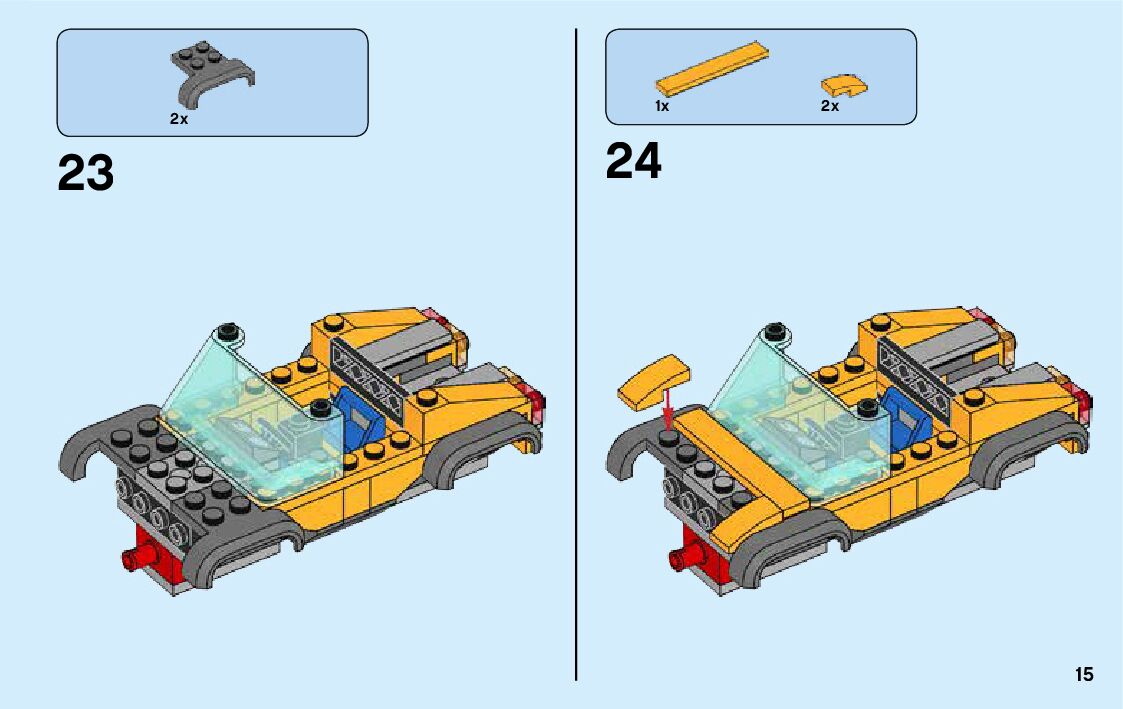 2x

23

1x

2x

24

15