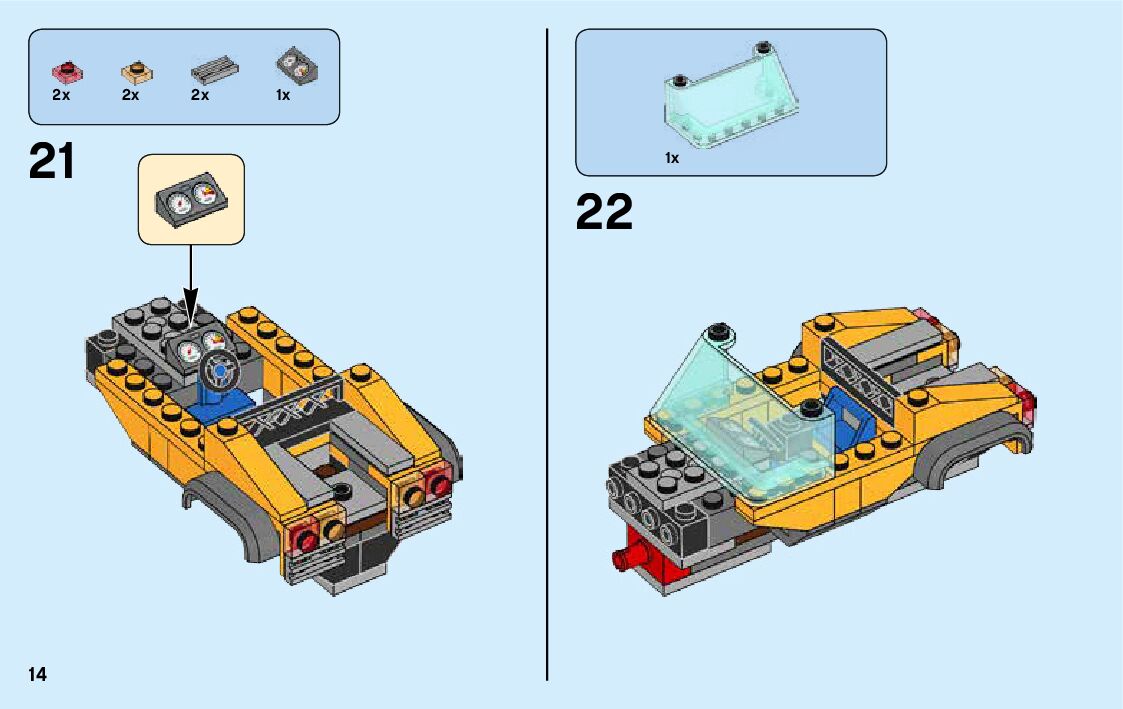 2x 2x 2x 1x

21

1x

22

14