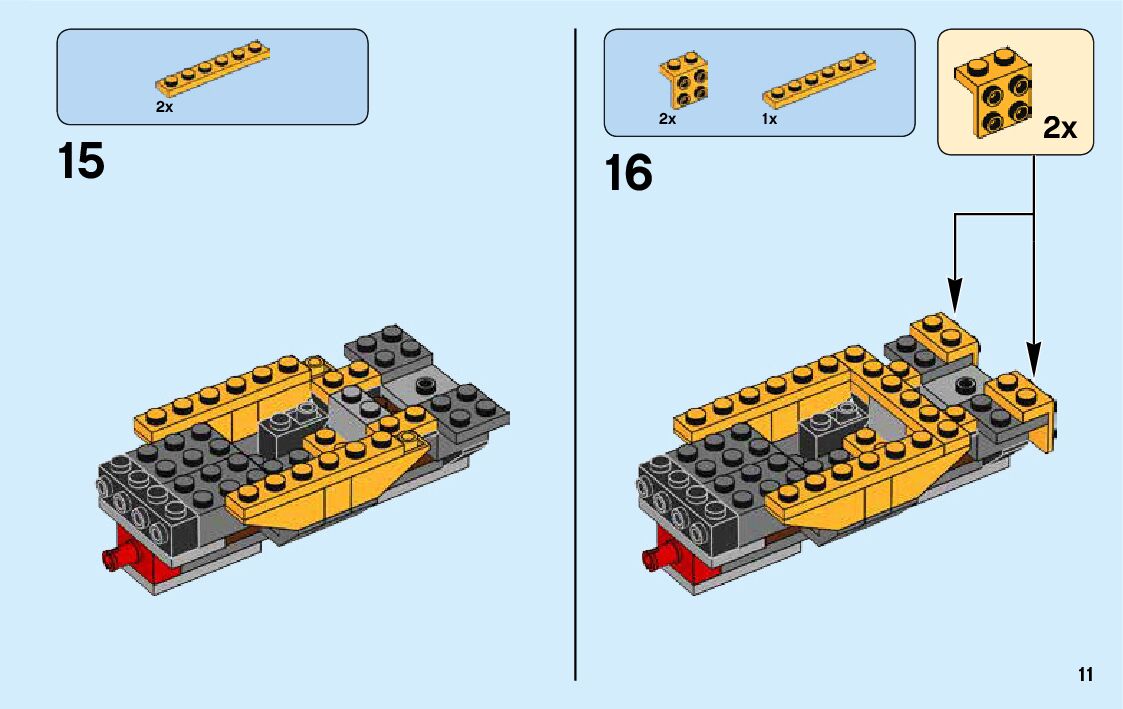 2x

15

2x

1x

2x

16

11