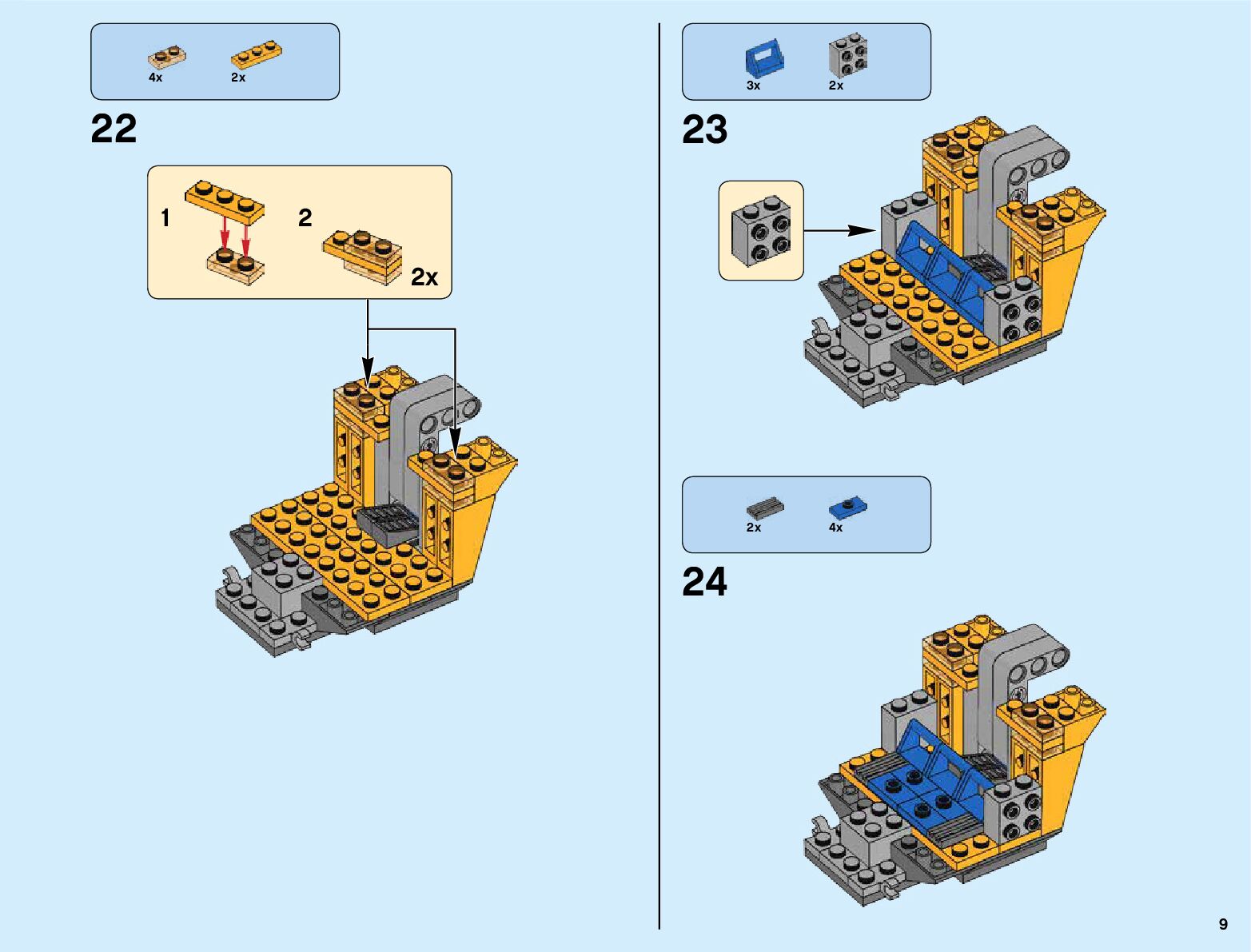 4x 2x

22

1

2

2x

3x 2x

23

2x 4x

24

9