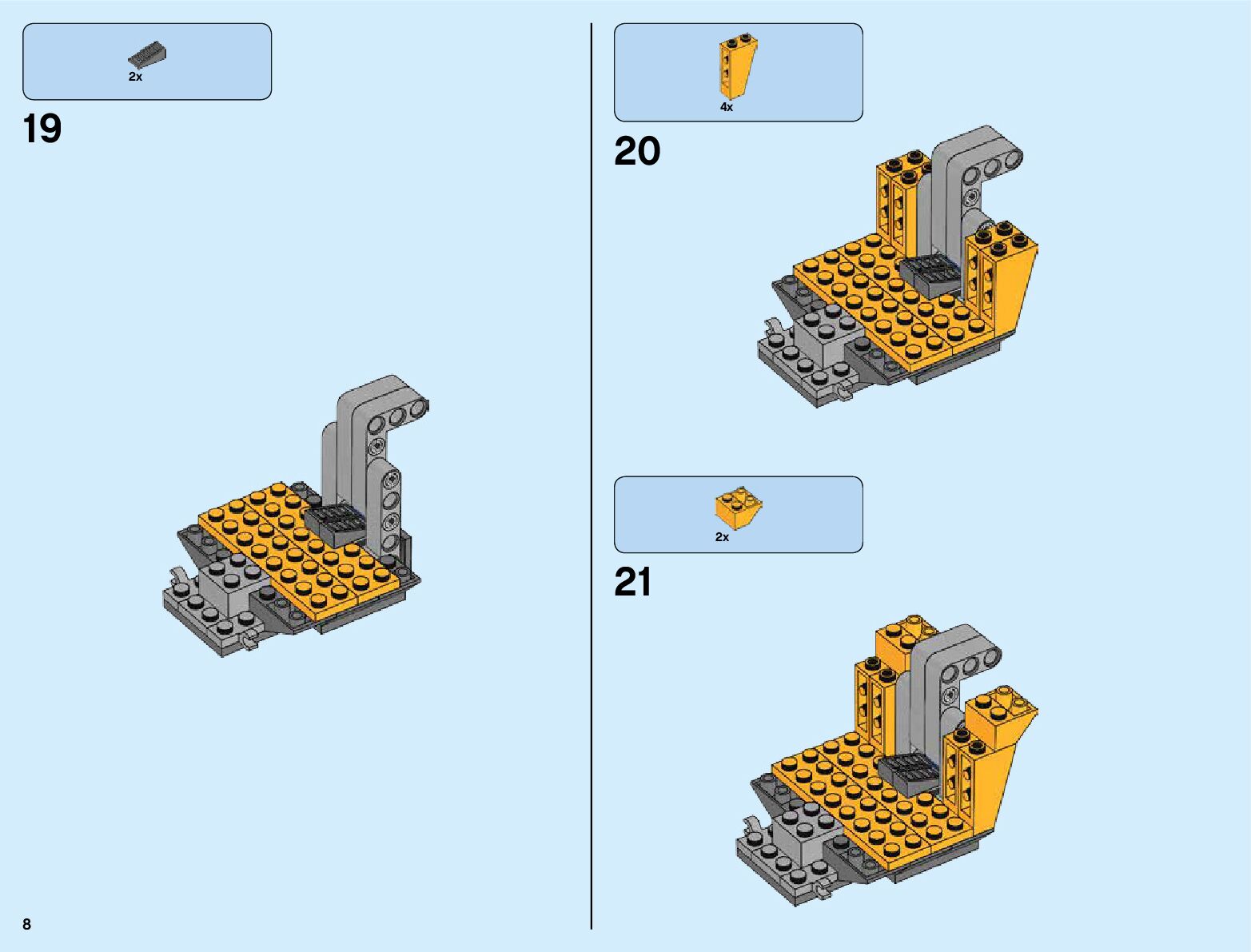 2x

19

4x

20

2x

21

8