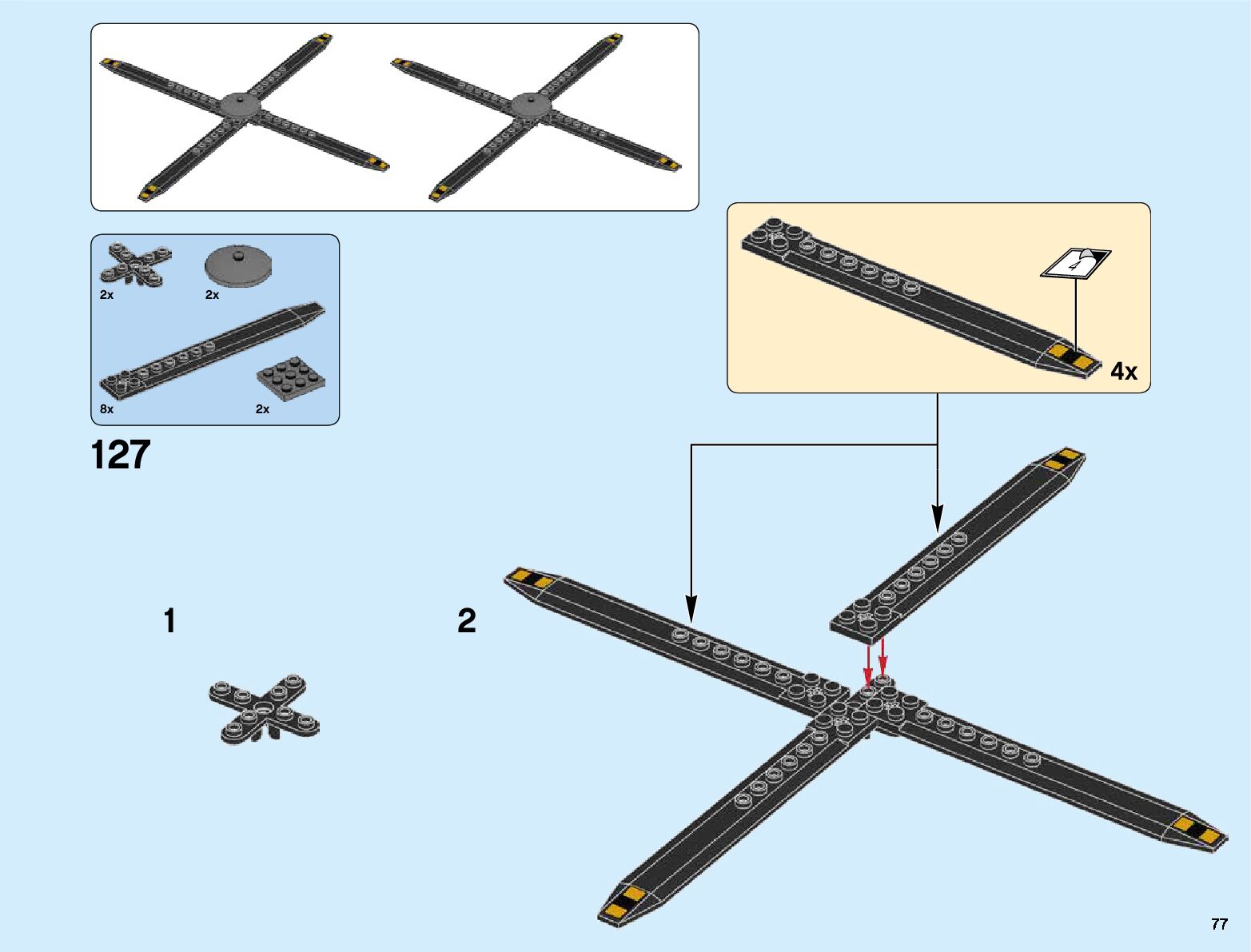 2x
2x
8x
2x

127

4

4x

1

2

77