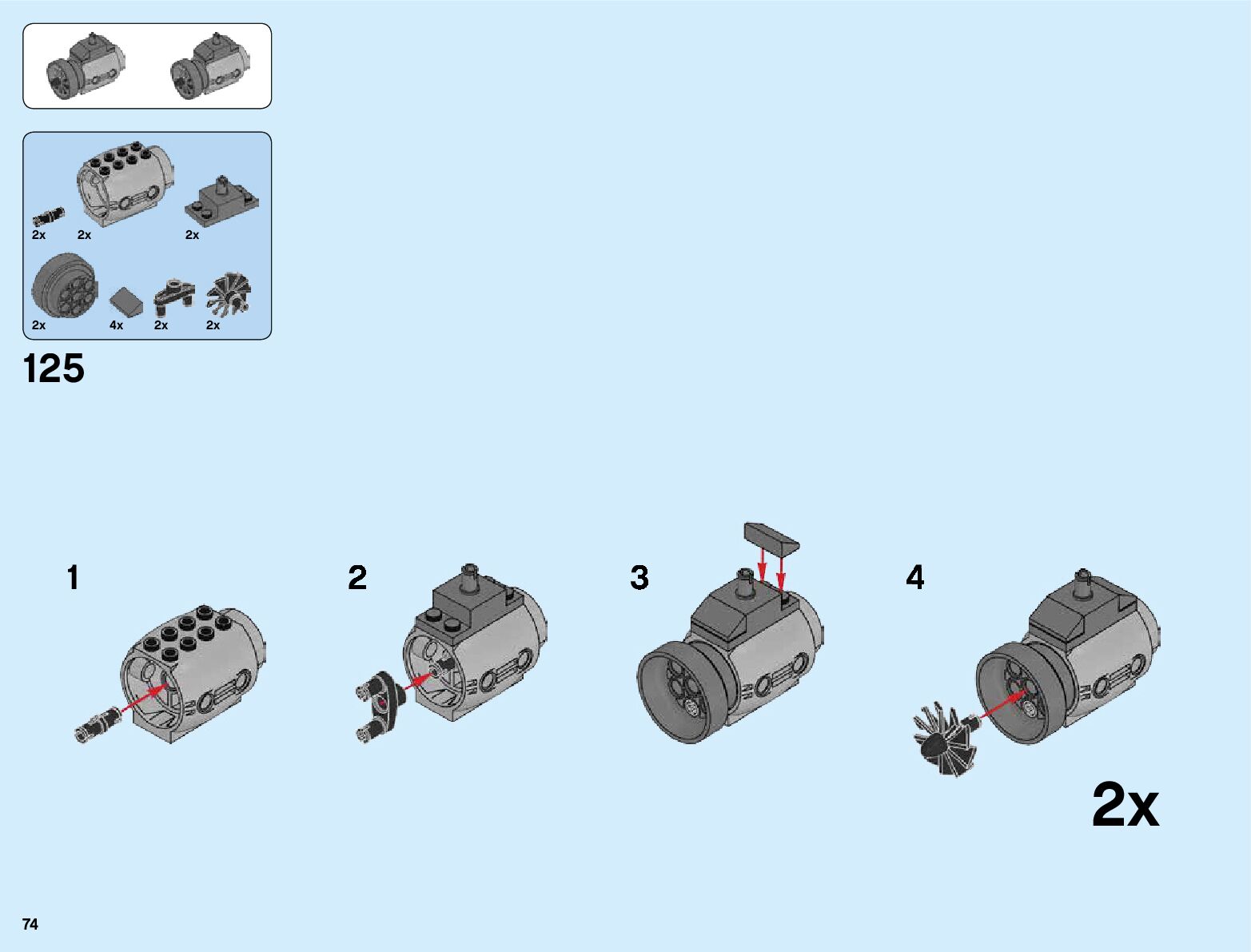 2x
2x
2x
2x
4x
2x
2x

125

1

2

3

4

2x

74