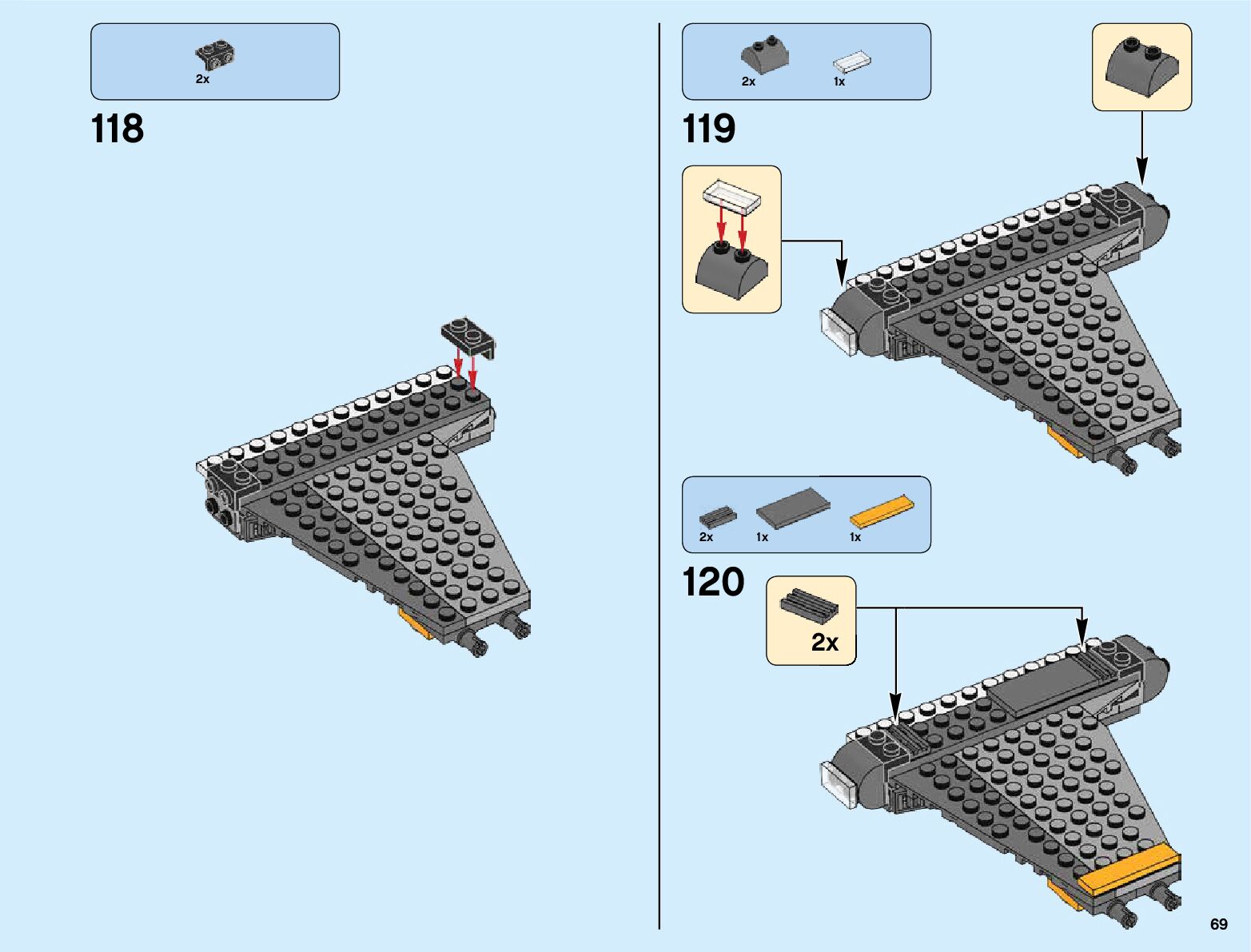 2x

118

2x 1x

119

2x 1x 1x

120

2x

69