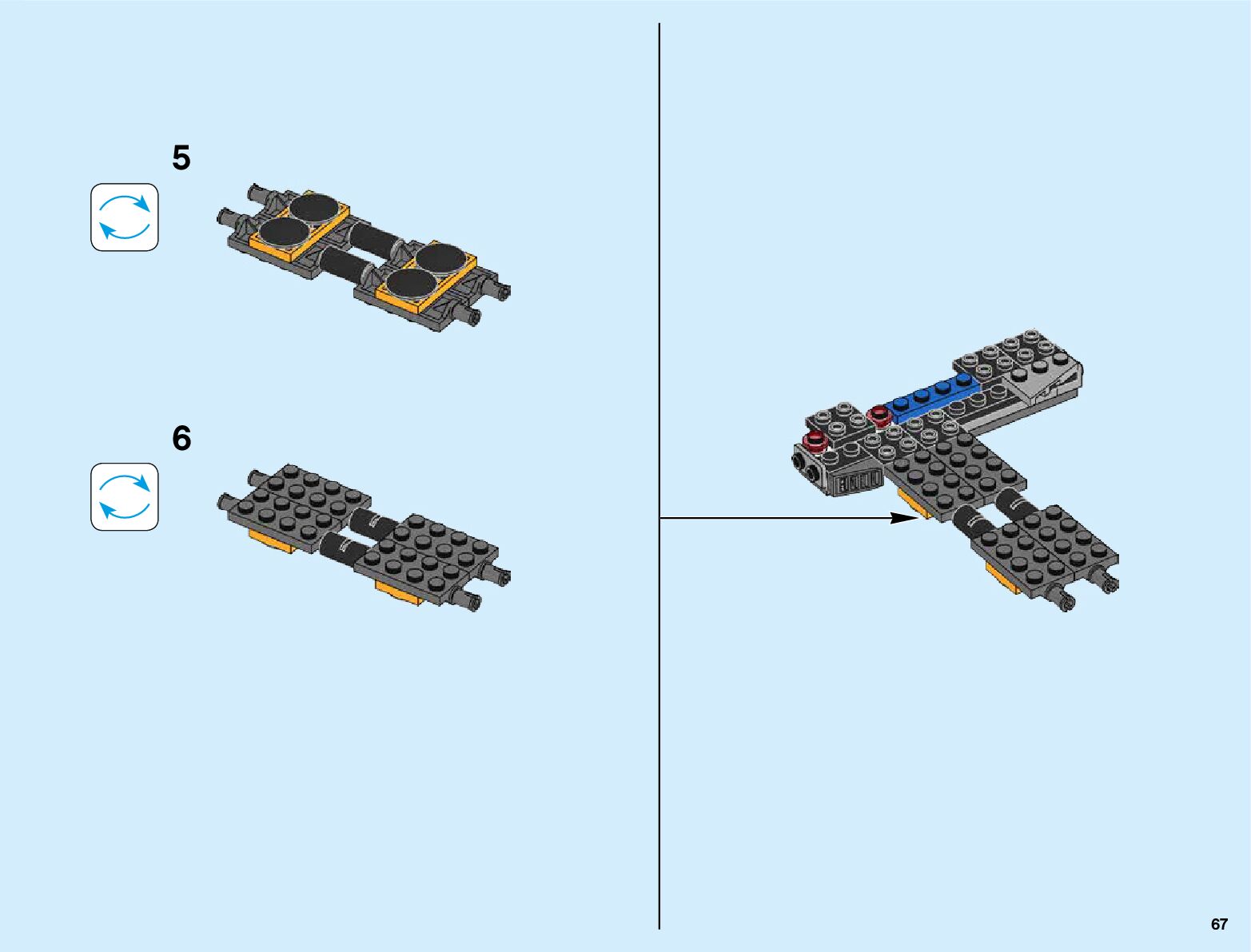 5

6

67