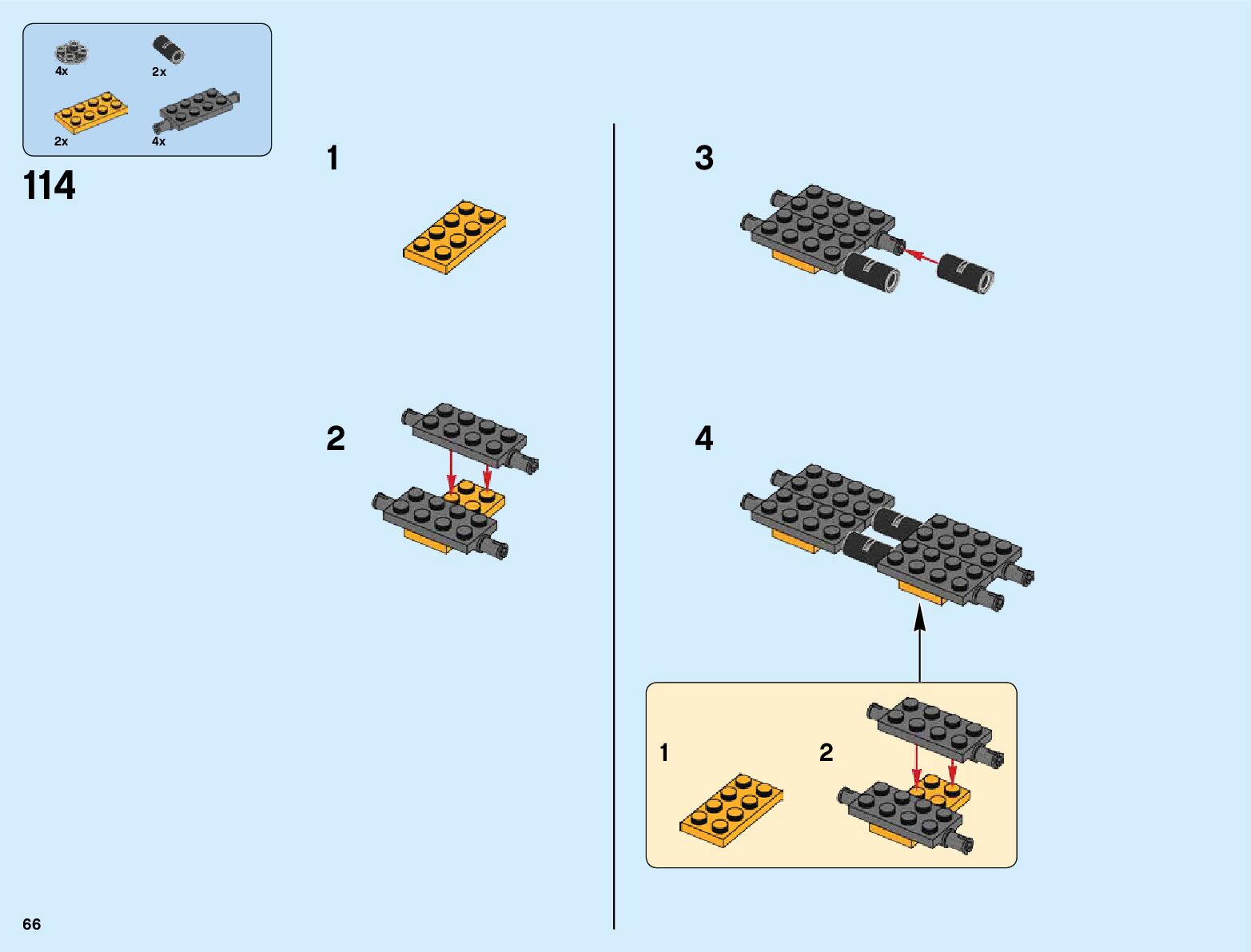 4x
2x
2x
4x

114

1

2

3

4

1

2

66