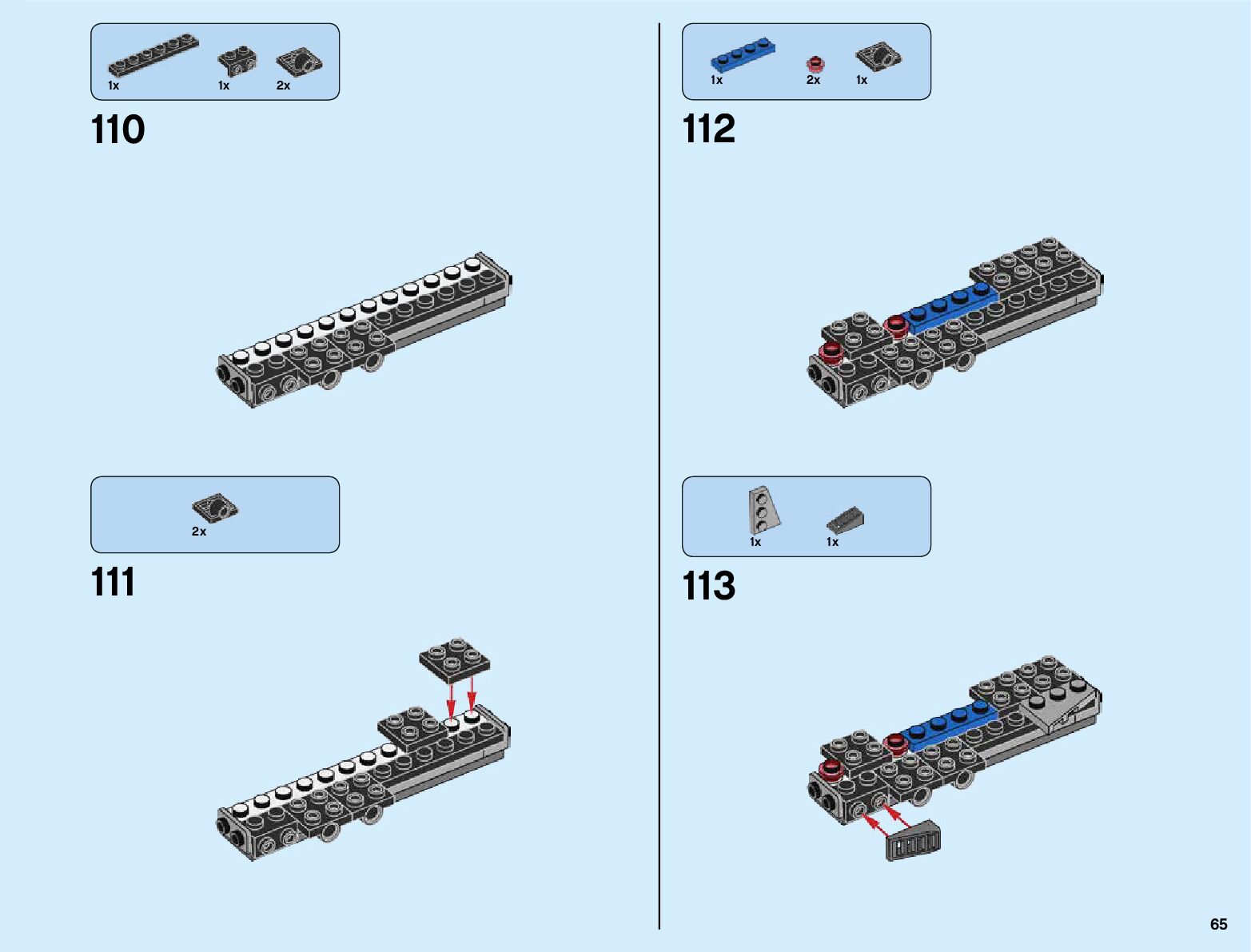 1x 1x 2x

110

2x

111

1x 2x 1x

112

1x 1x

113

65