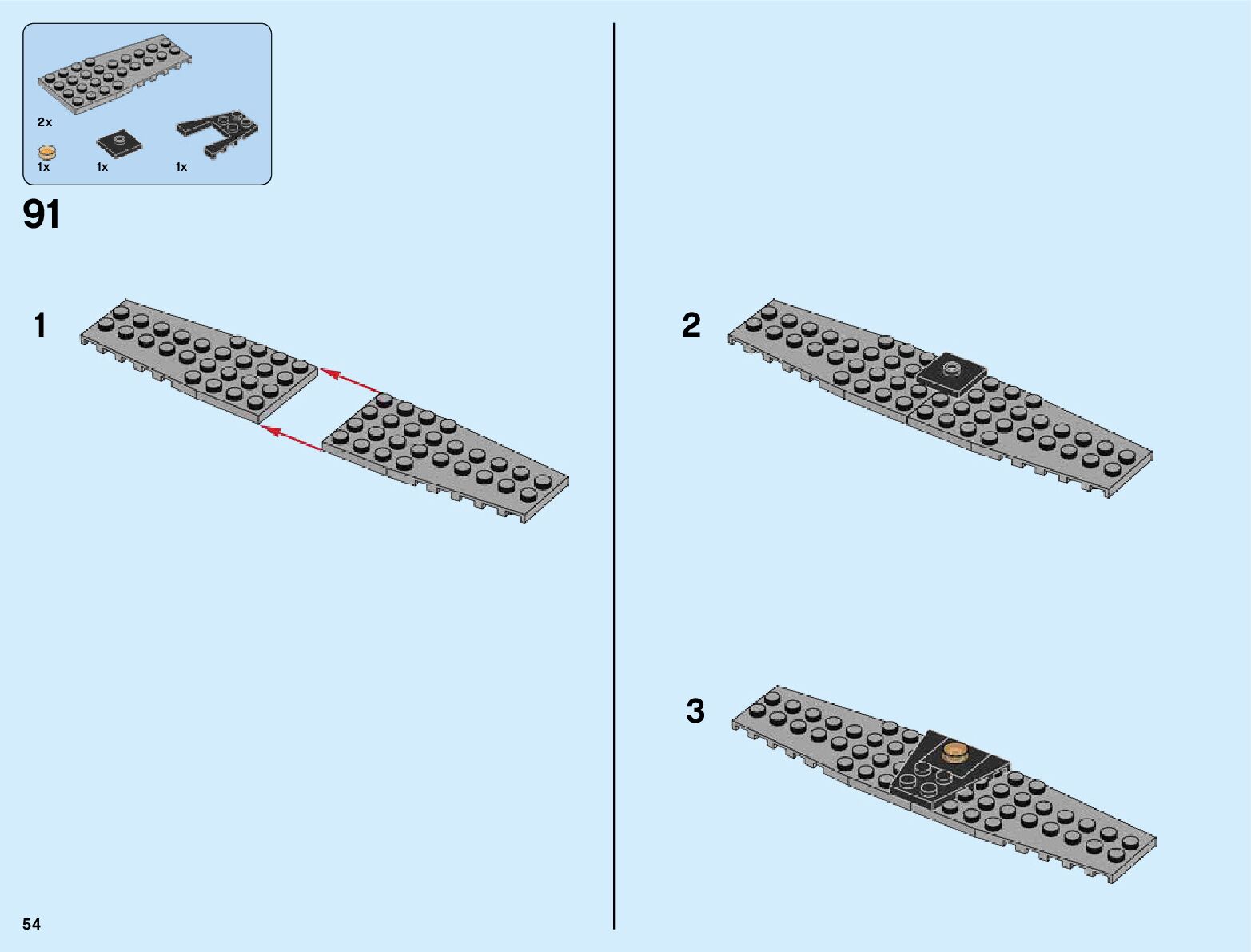 2x

1x

1x

1x

91

1

2

3

54