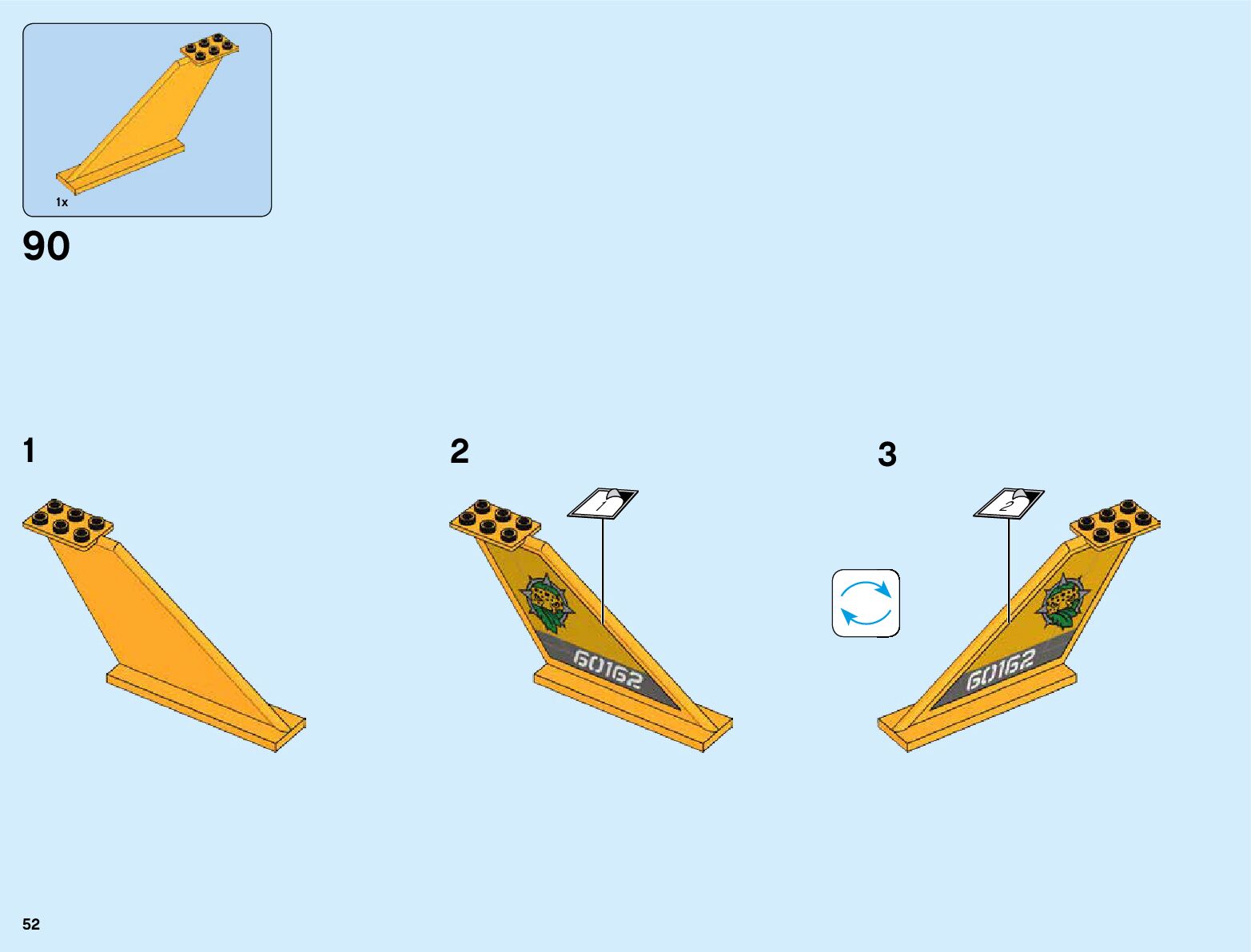 1x

90

1

2

1

60162

3

2

60162

52