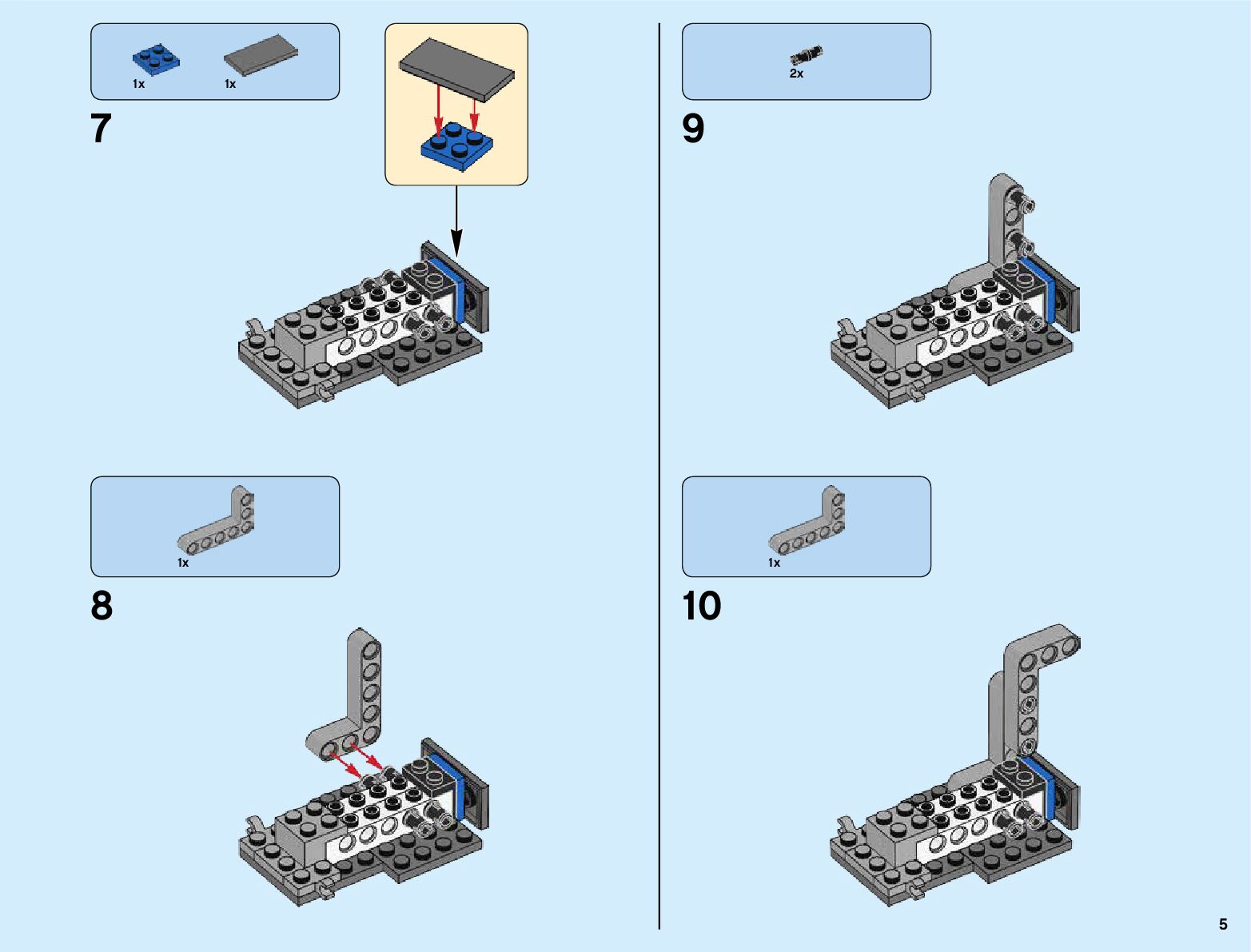 1x 1x

7

1x

8

2x

9

1x

10

5