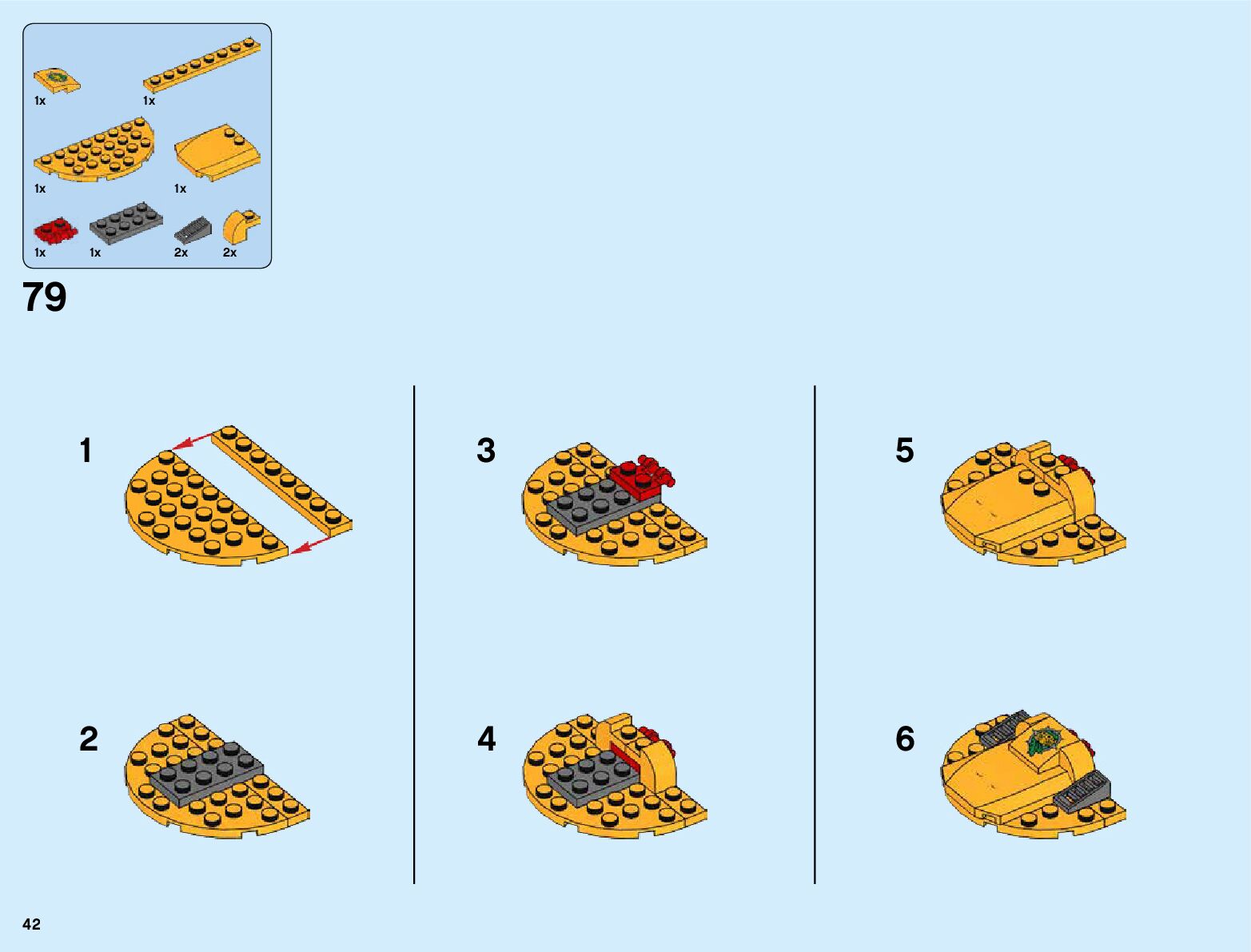 1x
1x
1x
1x
1x
1x
2x
2x

79

1

2

3

4

5

6

42