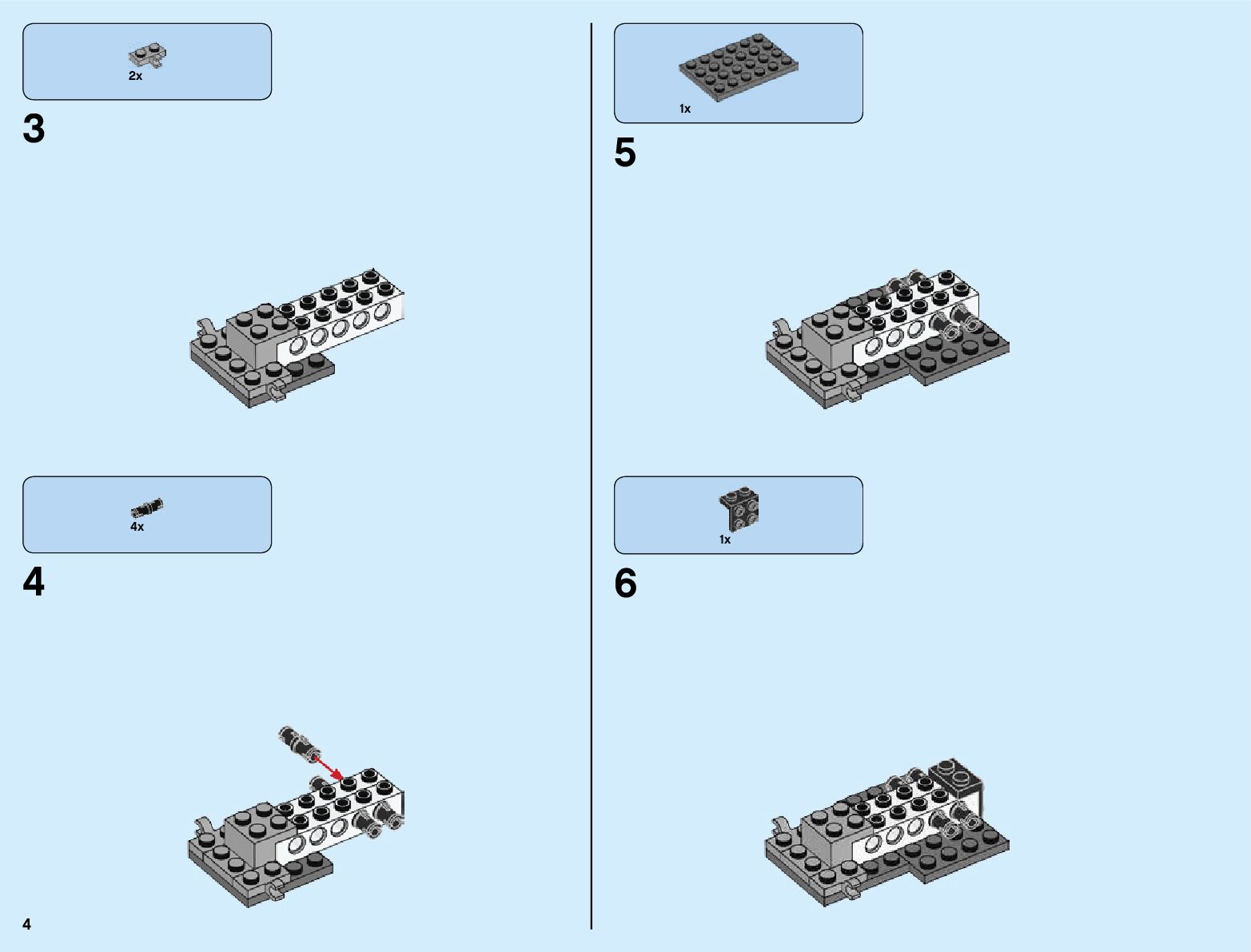 2x

3

4x

4

4

1x

5

1x

6